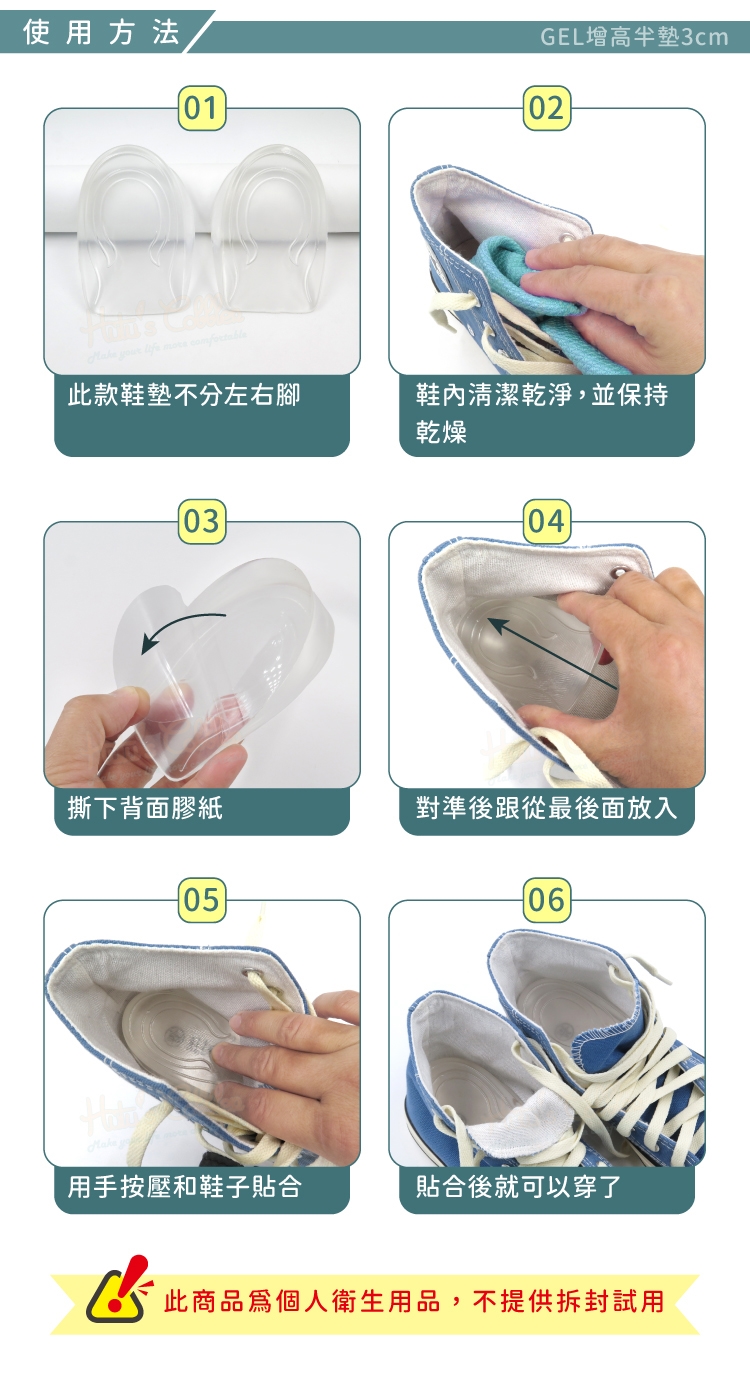 使用方法

GEL增高半墊3cm

01

此款鞋墊不分左右腳

02

鞋內清潔乾淨，並保持乾燥

03

撕下背面膠紙

04

對準後跟從最後面放入

05

用手按壓和鞋子貼合

06

貼合後就可以穿了

此商品爲個人衛生用品，不提供拆封試用