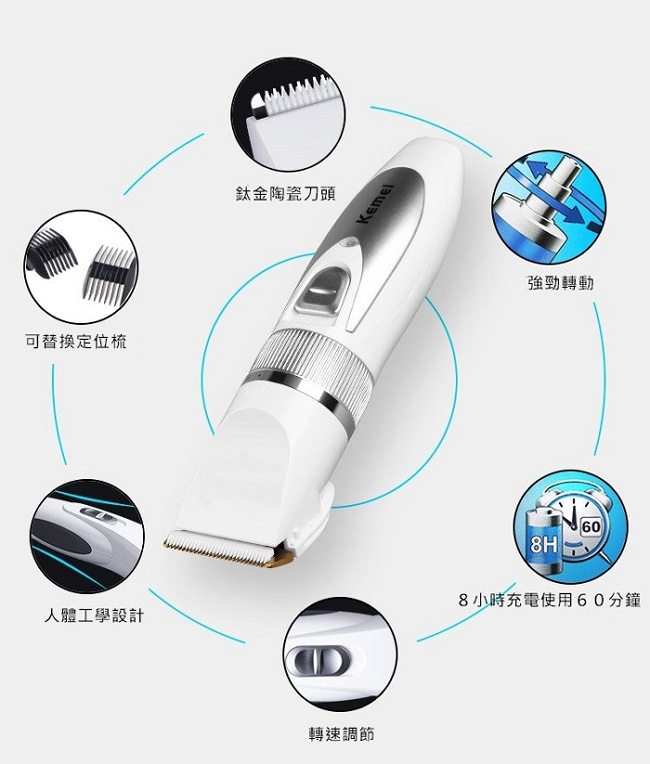 鈦金陶瓷刀頭

Kemei

強勁轉動

可替換定位梳

8H

60

8小時充電使用60分鐘

人體工學設計

轉速調節