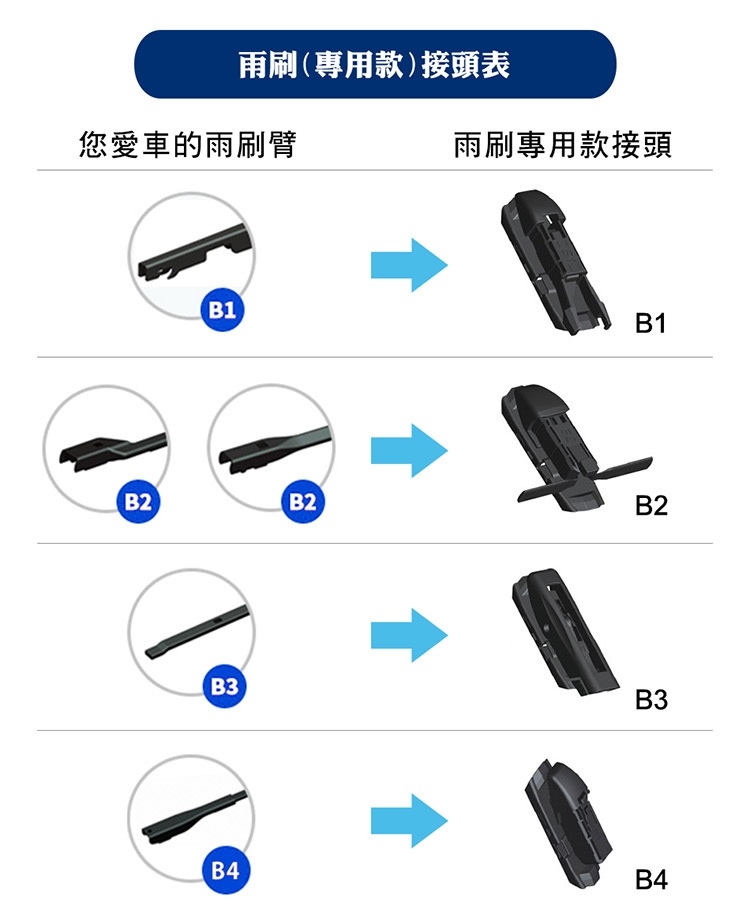 雨刷(專用款)接頭表

您愛車的雨刷臂

雨刷專用款接頭

B1

B1

B2

B2

B2

B3

B3

B4

B4