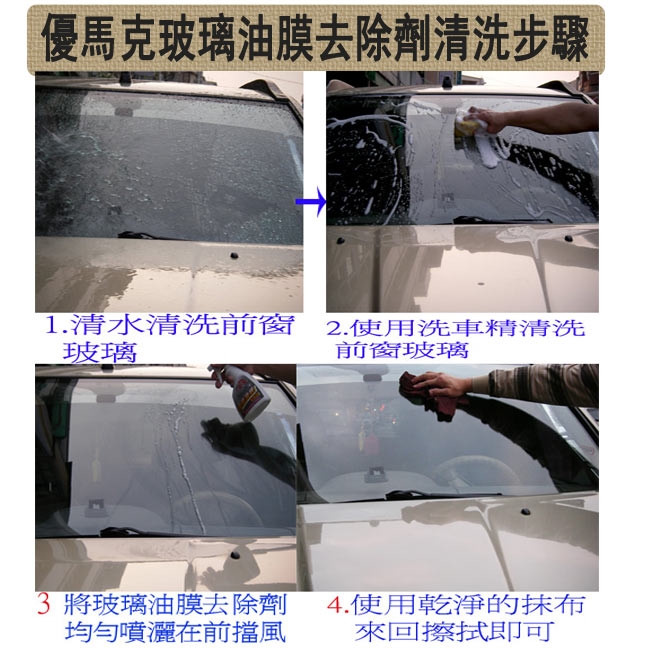 優馬克玻璃油膜去除劑清洗步驟

1.清水清洗前窗玻璃

2.使用洗車精清洗前窗玻璃

3 將玻璃油膜去除劑均勻噴灑在前擋風

4.使用乾淨的抹布來回擦拭即可