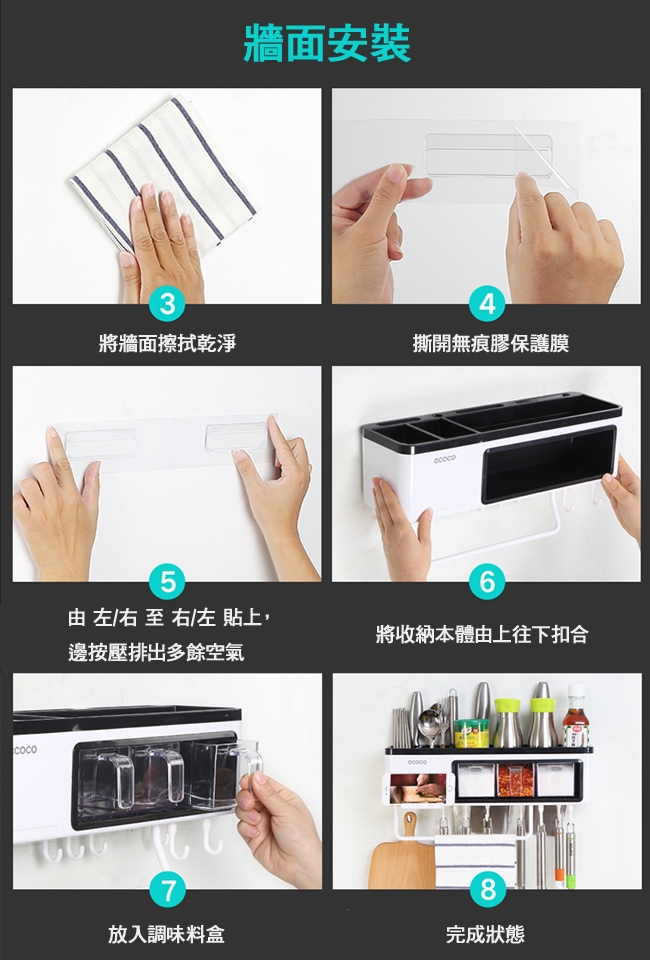 牆面安裝

3
將牆面擦拭乾淨

4
撕開無痕膠保護膜

5
由 左/右 至 右/左 貼上，邊按壓排出多餘空氣

ecoco
6
將收納本體由上往下扣合

ecoco
7
放入調味料盒

ecoco
8
完成狀態