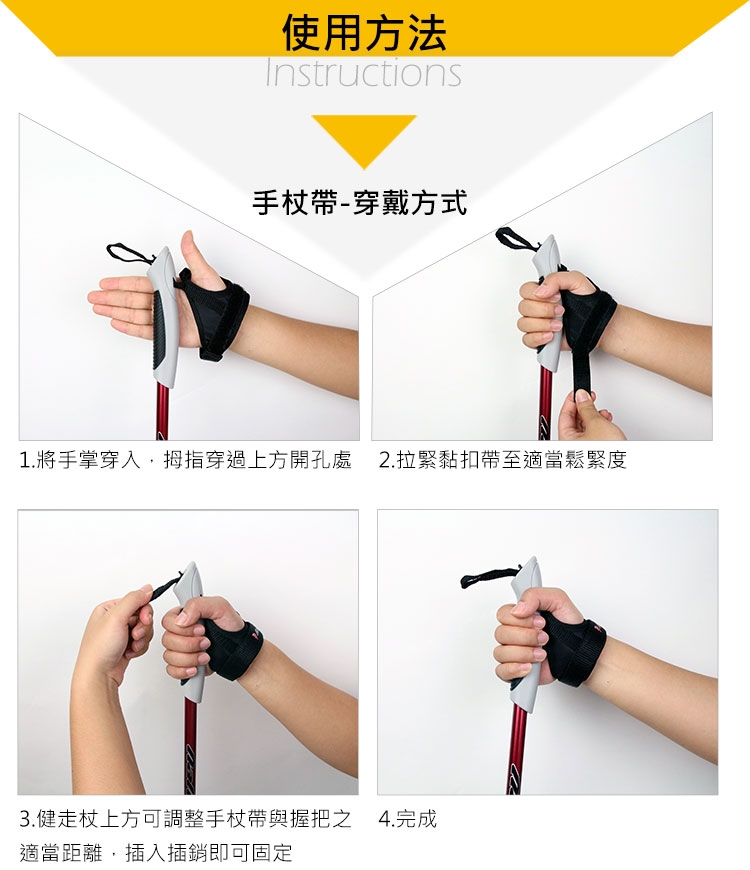 使用方法
Instructions

手杖帶-穿戴方式

1.將手掌穿入，拇指穿過上方開孔處

2.拉緊黏扣帶至適當鬆緊度

3.健走杖上方可調整手杖帶與握把之適當距離，插入插銷即可固定

4.完成