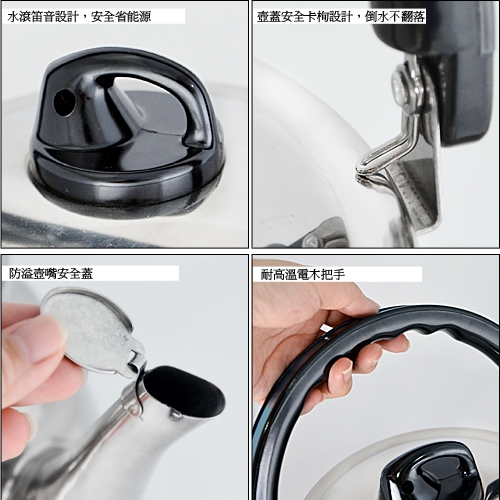 水滾笛音設計，安全省能源

壺蓋安全卡榫設計，倒水不翻落

防溢壺嘴安全蓋

耐高溫電木把手