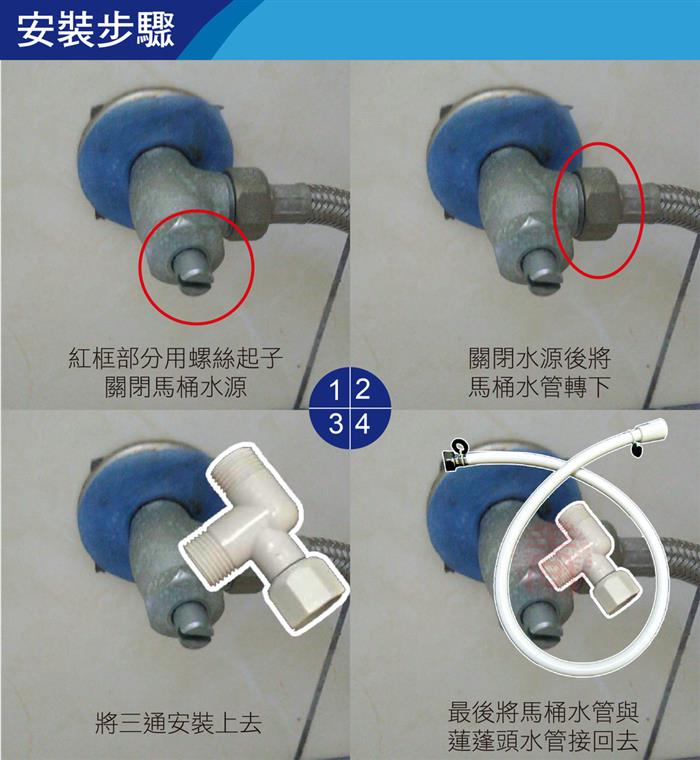 安裝步驟

紅框部分用螺絲起子
關閉馬桶水源

關閉水源後將
馬桶水管轉下

1 2
3 4

將三通安裝上去

最後將馬桶水管與
蓮蓬頭水管接回去