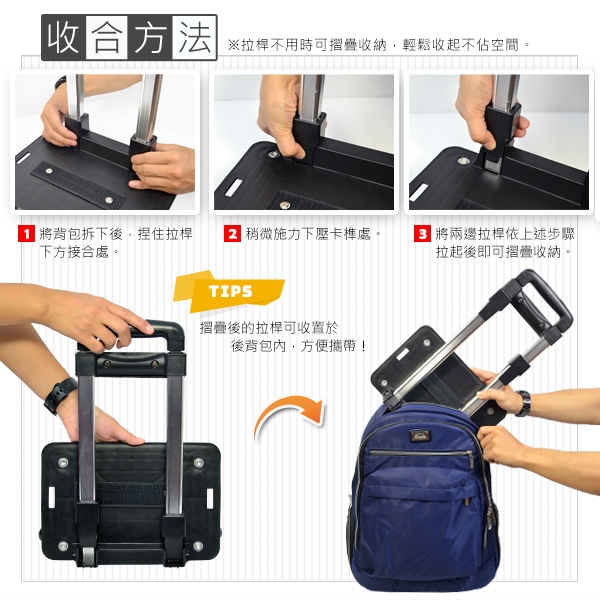 收合方法 ※拉桿不用時可摺疊收納，輕鬆收起不佔空間。

1 將背包拆下後，捏住拉桿下方接合處。

2 稍微施力下壓卡榫處。

3 將兩邊拉桿依上述步驟拉起後即可摺疊收納。

TIPS

摺疊後的拉桿可收置於後背包內，方便攜帶！