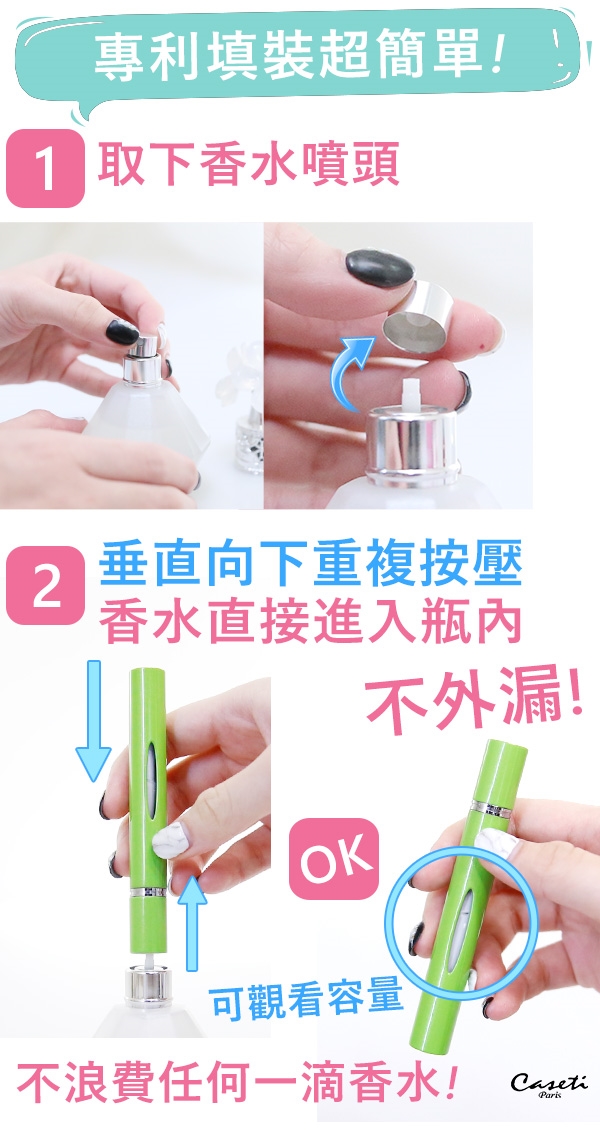 專利填裝超簡單!

1 取下香水噴頭

2 垂直向下重複按壓
香水直接進入瓶內

不外漏!

OK

可觀看容量

不浪費任何一滴香水!

Caseti
Paris