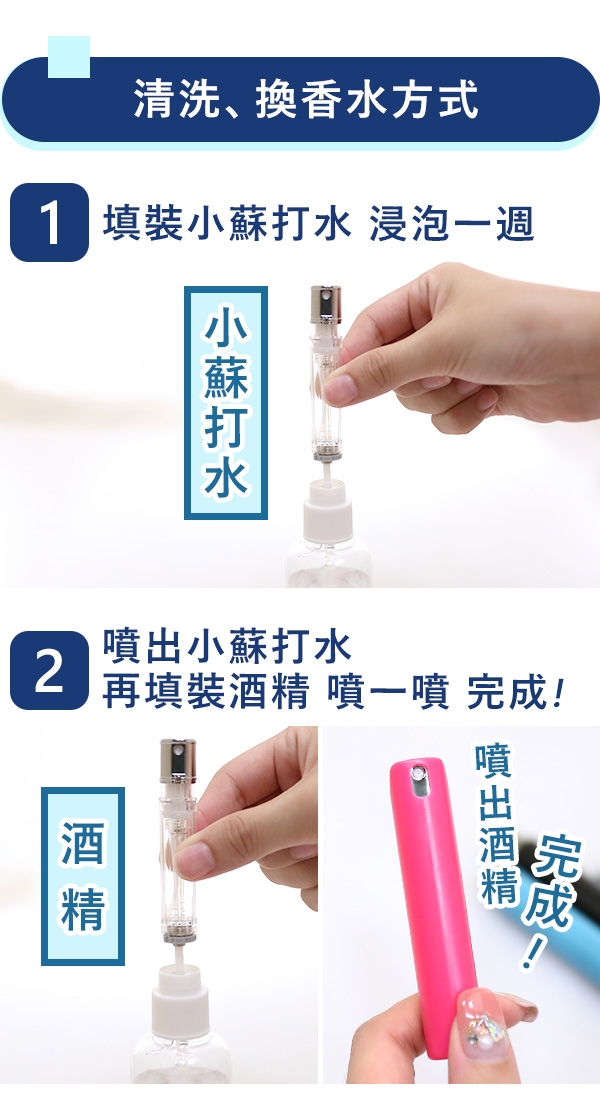 清洗、換香水方式

1 填裝小蘇打水 浸泡一週

小蘇打水

2 噴出小蘇打水
再填裝酒精 噴一噴 完成!

酒精

噴出酒精

完成!