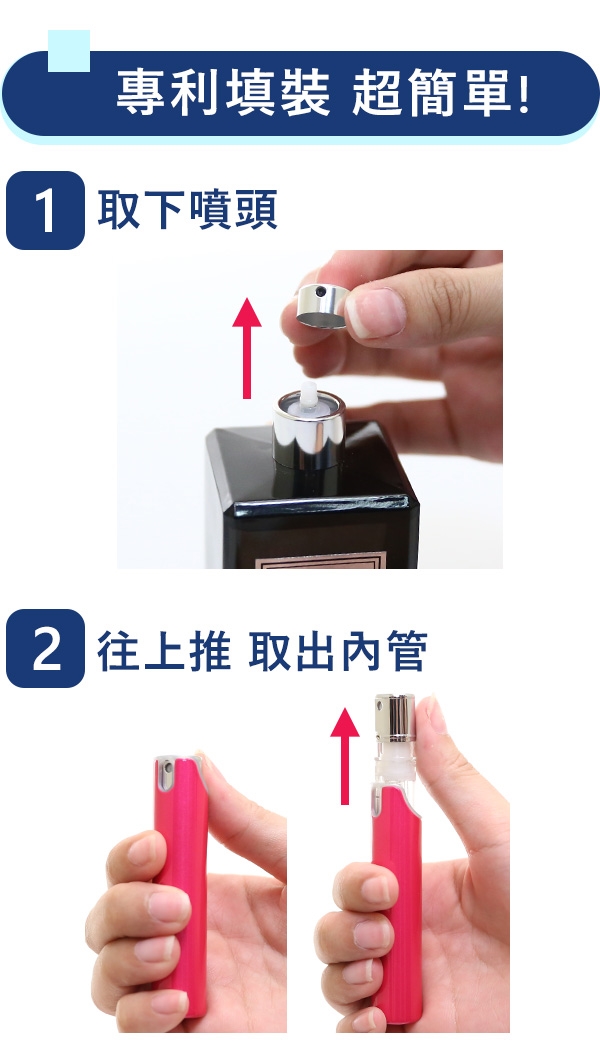 專利填裝 超簡單!

1 取下噴頭

2 往上推 取出內管