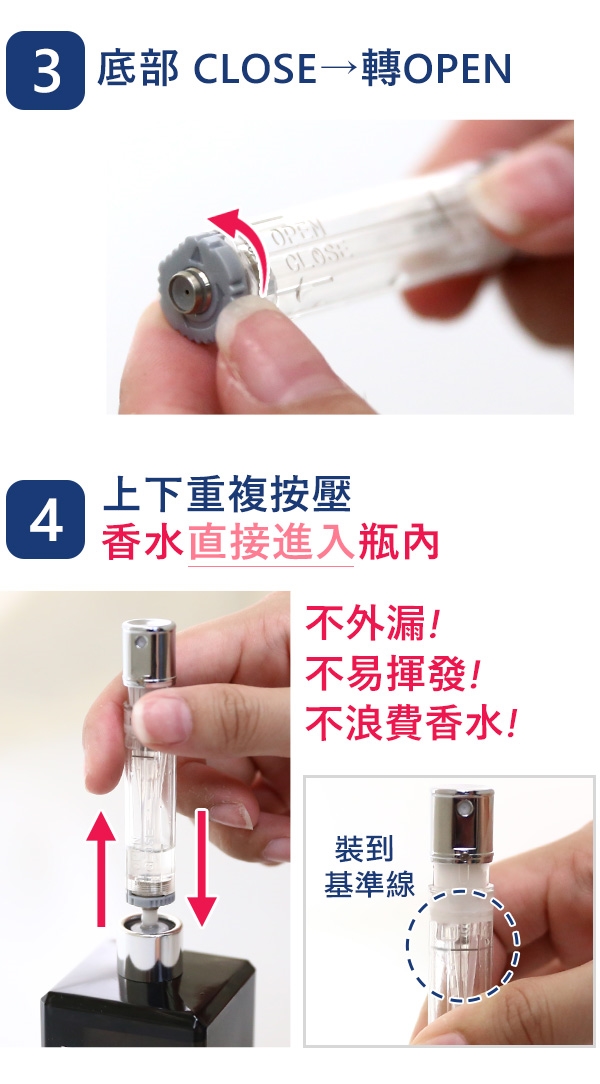 3 底部 CLOSE→轉OPEN

OPEN
CLOSE

4 上下重複按壓
香水直接進入瓶內

不外漏!
不易揮發!
不浪費香水!

裝到
基準線