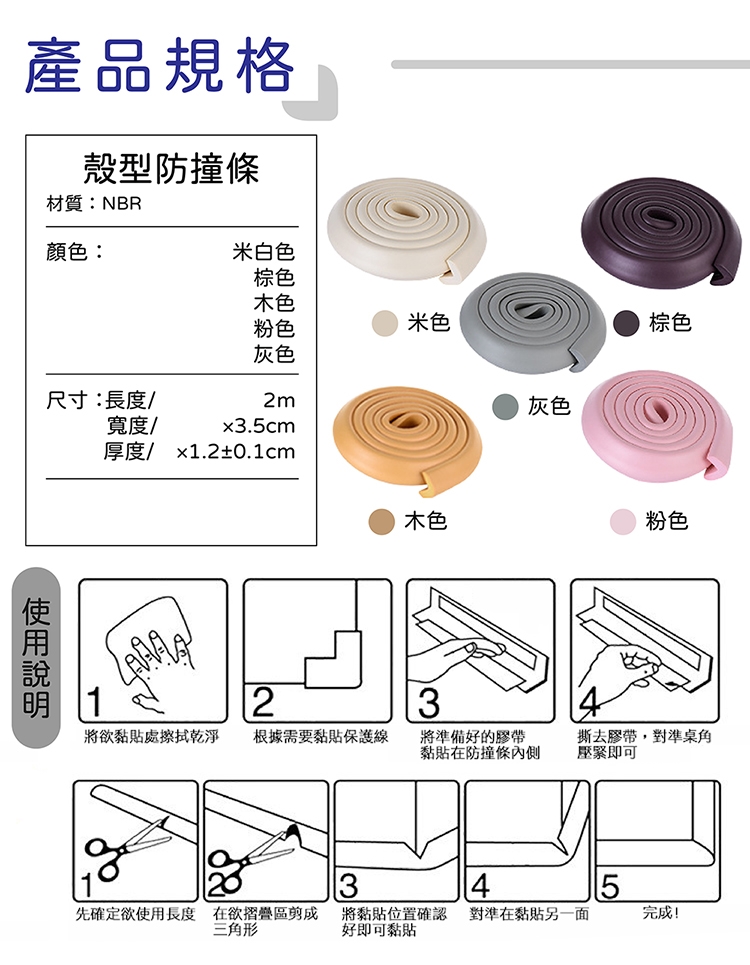 產品規格

殼型防撞條

材質：NBR

顏色： 米白色 棕色 木色 粉色 灰色

尺寸：長度/ 2m
寬度/ ×3.5cm
厚度/ ×1.2±0.1cm

米色
棕色
灰色
木色
粉色

使用說明

1 將欲黏貼處擦拭乾淨
2 根據需要黏貼保護線
3 將準備好的膠帶黏貼在防撞條內側
4 撕去膠帶，對準桌角壓緊即可

1 先確定欲使用長度
2 在欲摺疊區剪成三角形
3 將黏貼位置確認好即可黏貼
4 對準在黏貼另一面
5 完成!