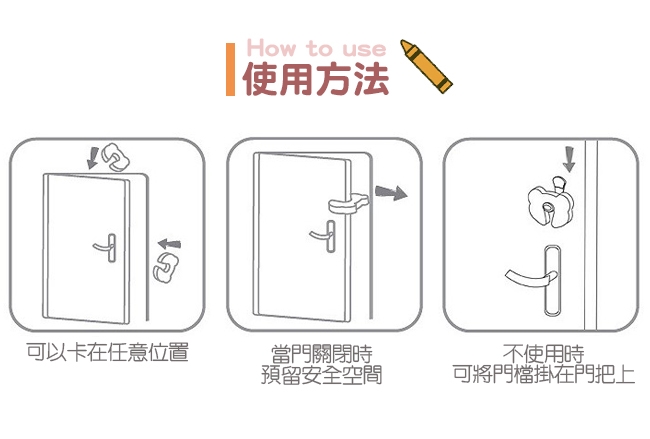 How to use
使用方法

可以卡在任意位置

當門關閉時
預留安全空間

不使用時
可將門檔掛在門把上