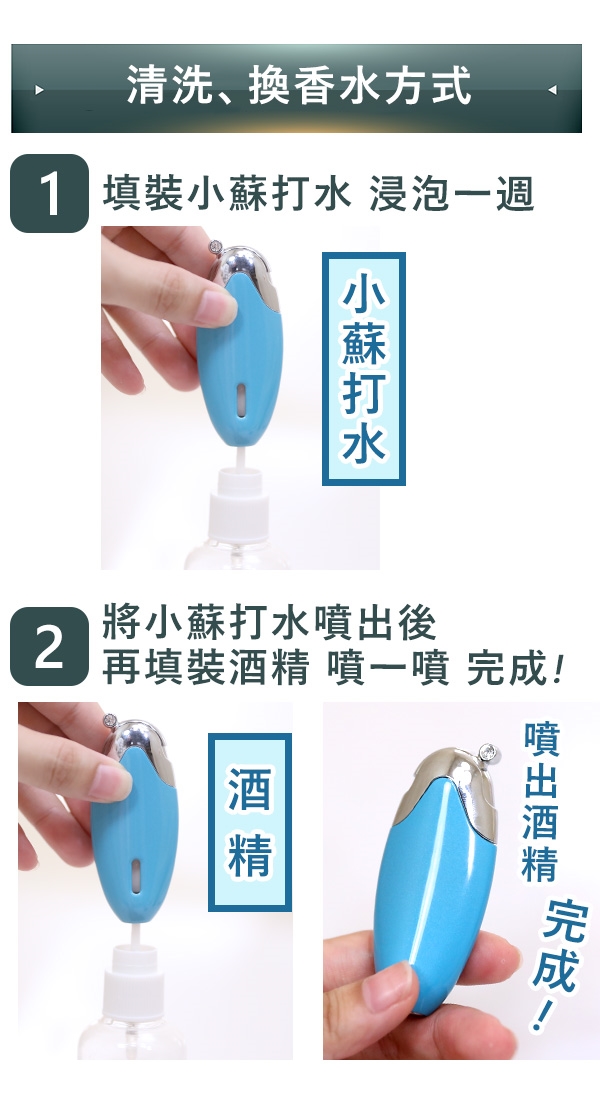 清洗、換香水方式

1 填裝小蘇打水 浸泡一週

小蘇打水

2 將小蘇打水噴出後
再填裝酒精 噴一噴 完成!

酒精

噴出酒精

完成!