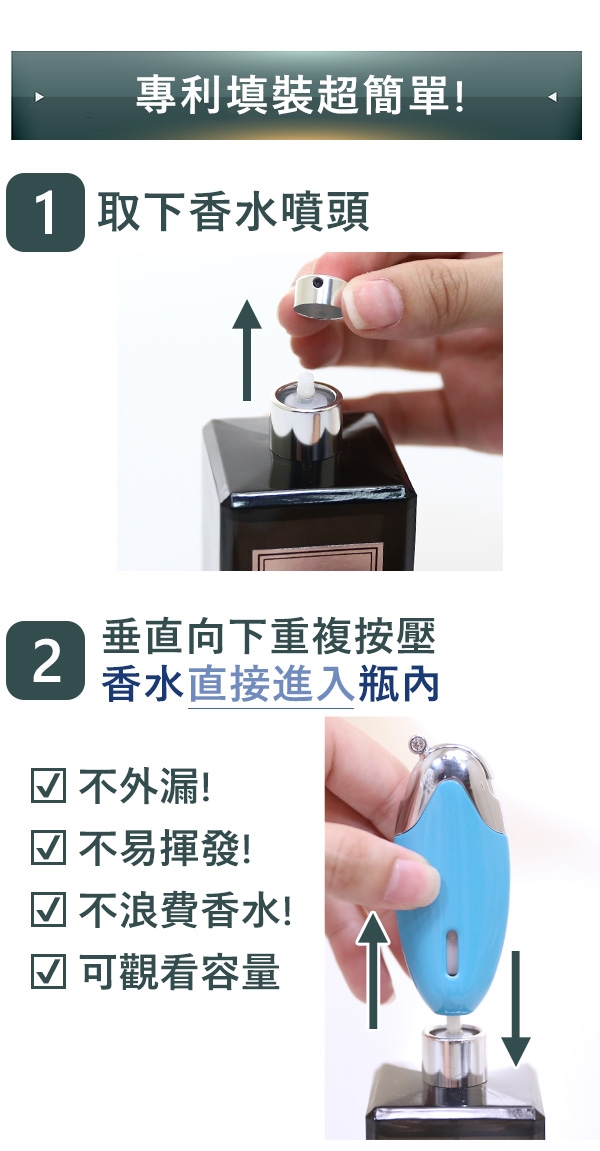 專利填裝超簡單!

1 取下香水噴頭

2 垂直向下重複按壓
香水直接進入瓶內

☑ 不外漏!
☑ 不易揮發!
☑ 不浪費香水!
☑ 可觀看容量