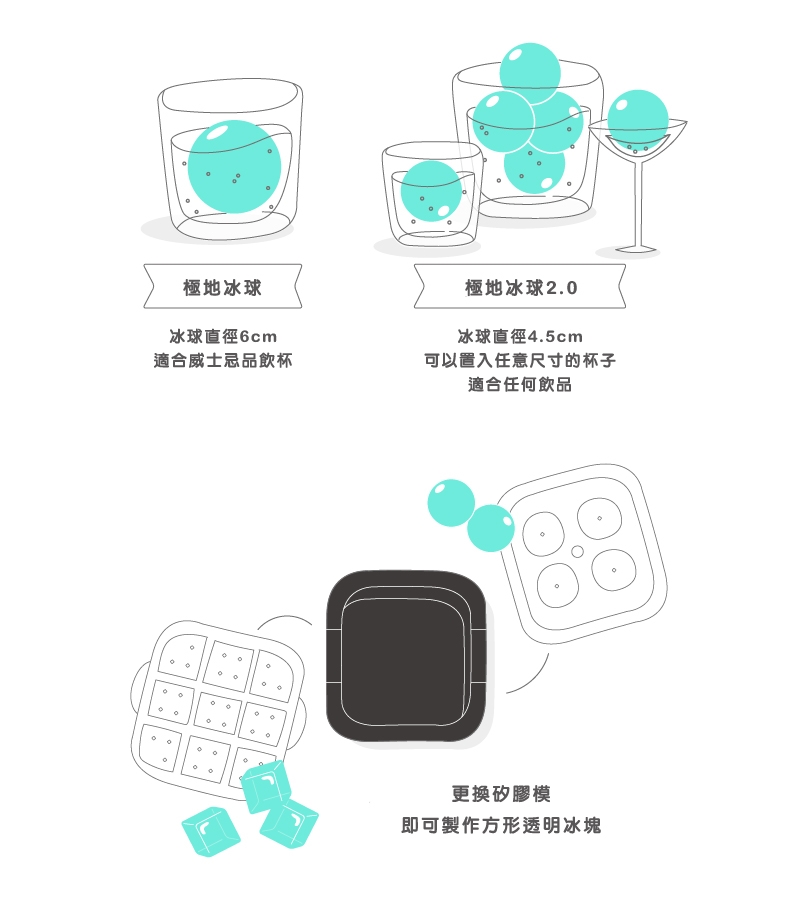 極地冰球

冰球直徑6cm
適合威士忌品飲杯

極地冰球2.0

冰球直徑4.5cm
可以置入任意尺寸的杯子
適合任何飲品

更換矽膠模
即可製作方形透明冰塊