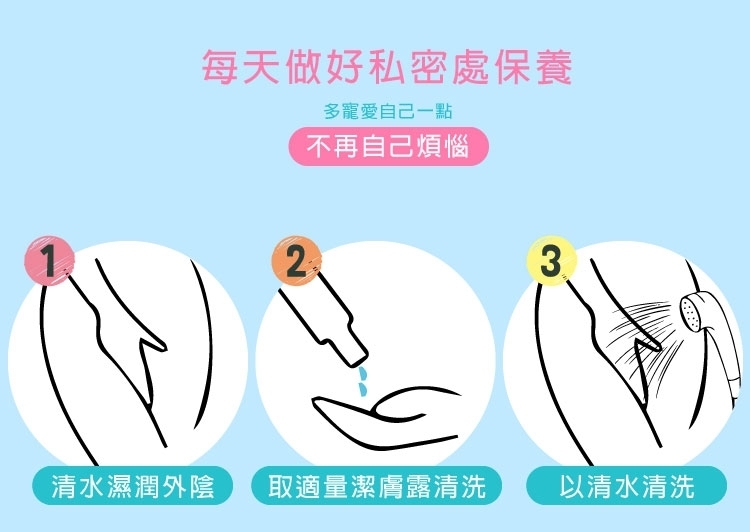 每天做好私密處保養

多寵愛自己一點

不再自己煩惱

1

清水濕潤外陰

2

取適量潔膚露清洗

3

以清水清洗