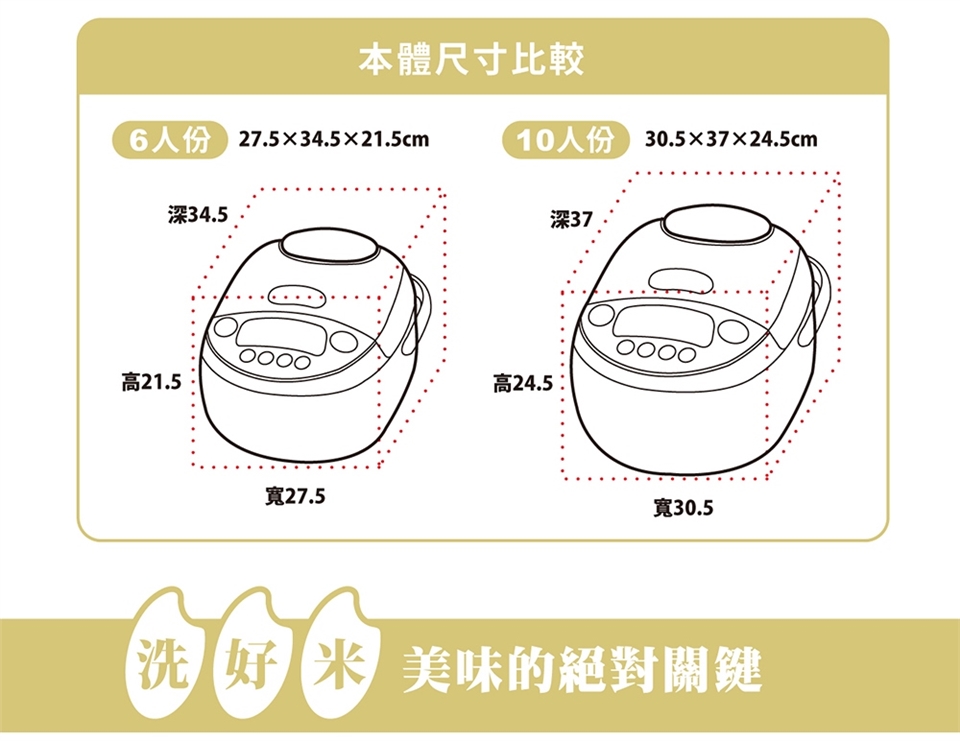 本體尺寸比較

6人份 27.5×34.5×21.5cm

深34.5

高21.5

寬27.5

10人份 30.5×37×24.5cm

深37

高24.5

寬30.5

洗好米 美味的絕對關鍵