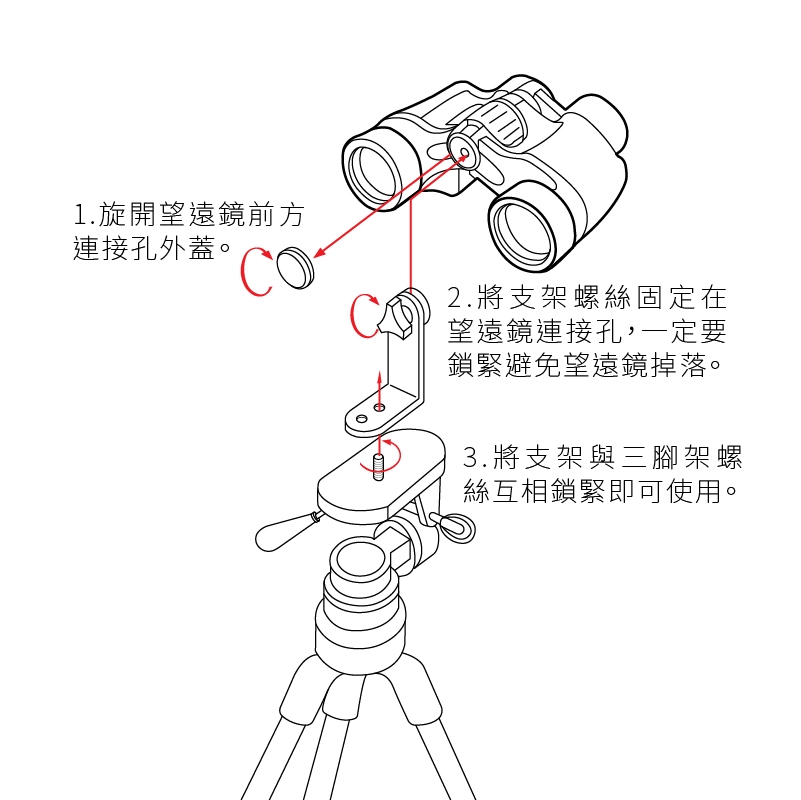 1.旋開望遠鏡前方連接孔外蓋。

2.將支架螺絲固定在望遠鏡連接孔，一定要鎖緊避免望遠鏡掉落。

3.將支架與三腳架螺絲互相鎖緊即可使用。