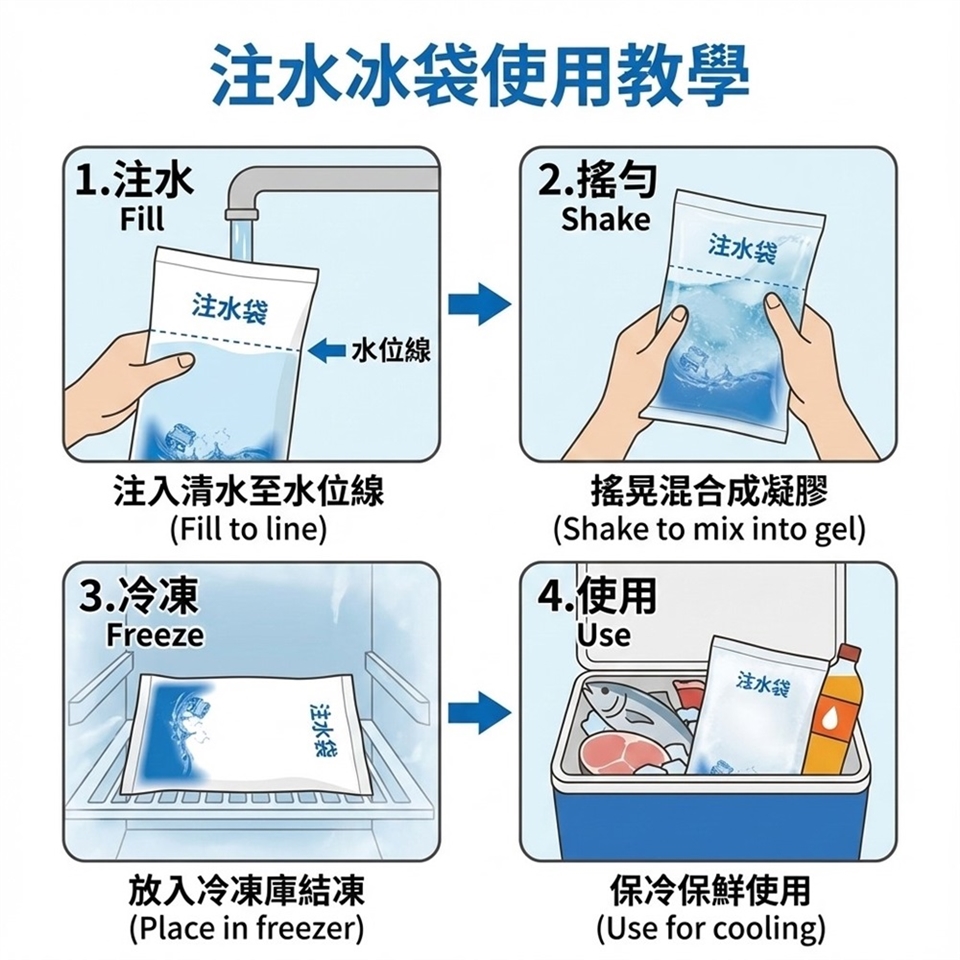 注水冰袋使用教學

1.注水
Fill

注水袋

水位線

注入清水至水位線
(Fill to line)

2.搖勻
Shake

注水袋

搖晃混合成凝膠
(Shake to mix into gel)

3.冷凍
Freeze

注水袋

放入冷凍庫結凍
(Place in freezer)

4.使用
Use

注水袋

保冷保鮮使用
(Use for cooling)