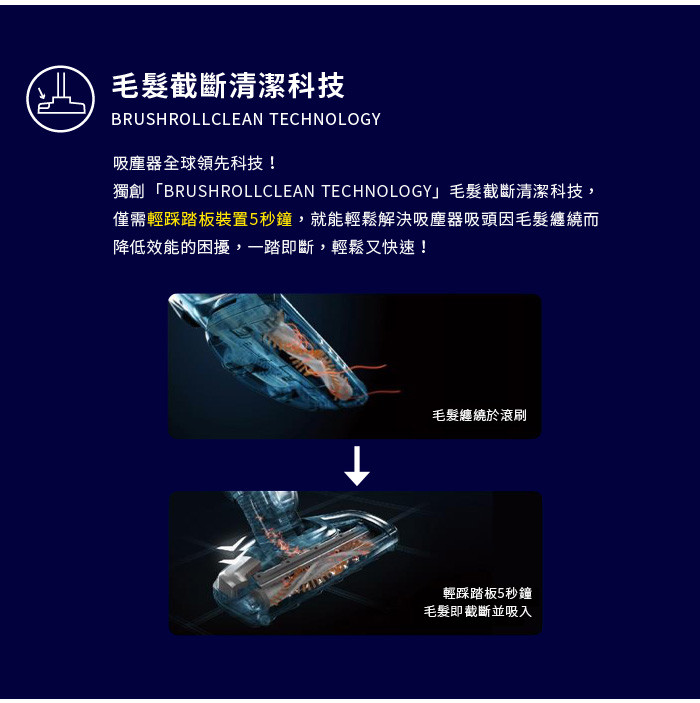 毛髮截斷清潔科技
BRUSHROLLCLEAN TECHNOLOGY

吸塵器全球領先科技！
獨創「BRUSHROLLCLEAN TECHNOLOGY」毛髮截斷清潔科技，僅需輕踩踏板裝置5秒鐘，就能輕鬆解決吸塵器吸頭因毛髮纏繞而降低效能的困擾，一踏即斷，輕鬆又快速！

毛髮纏繞於滾刷

輕踩踏板5秒鐘
毛髮即截斷並吸入