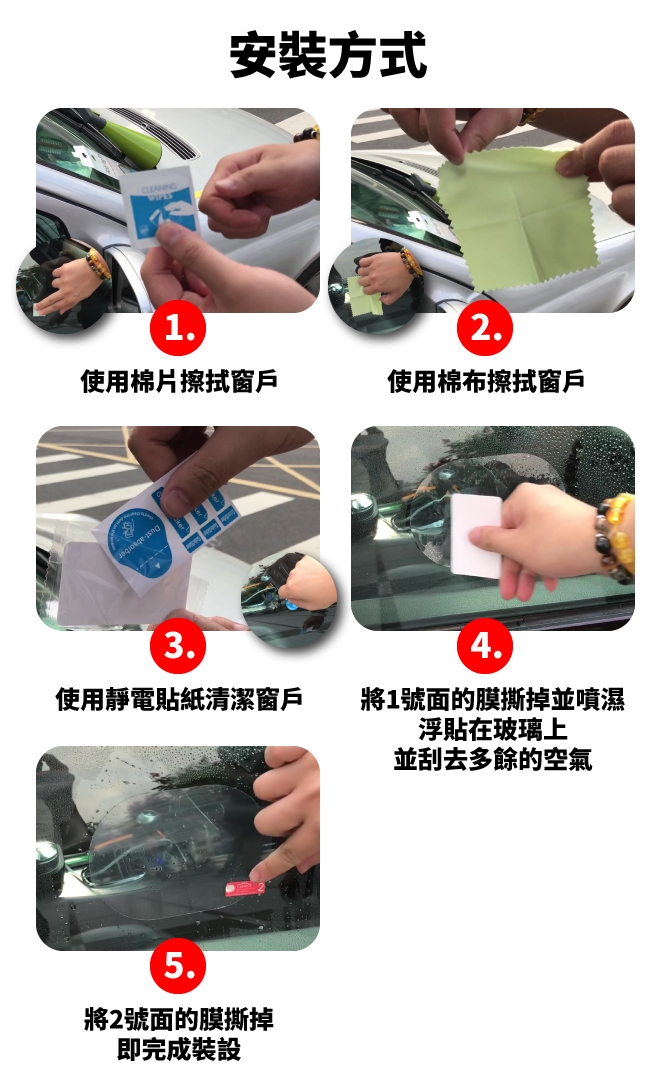 安裝方式

CLEANING WIPES

1.

使用棉片擦拭窗戶

2.

使用棉布擦拭窗戶

Dust-absorber

3.

使用靜電貼紙清潔窗戶

4.

將1號面的膜撕掉並噴濕
浮貼在玻璃上
並刮去多餘的空氣

2

5.

將2號面的膜撕掉
即完成裝設