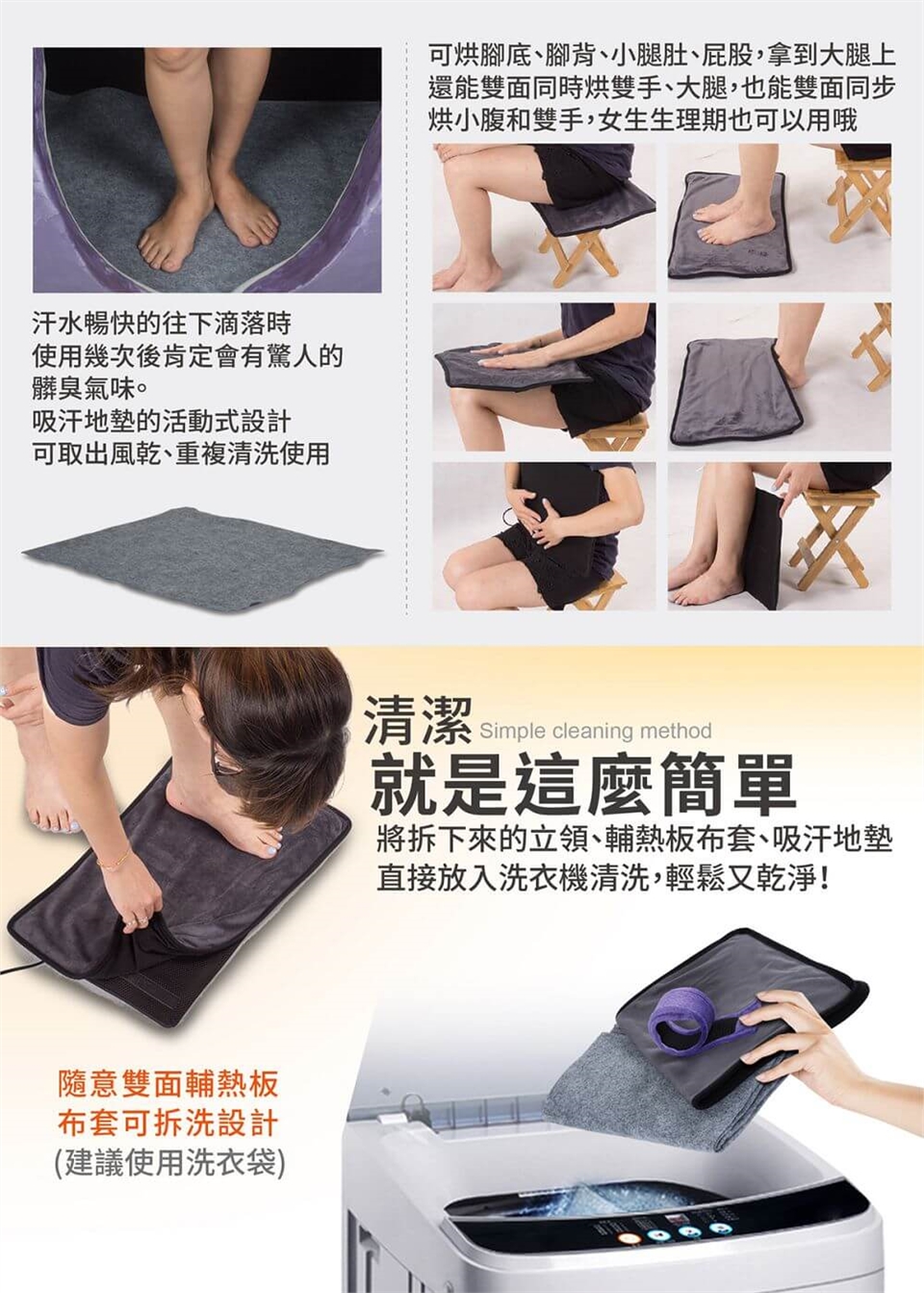 汗水暢快的往下滴落時
使用幾次後肯定會有驚人的
髒臭氣味。
吸汗地墊的活動式設計
可取出風乾、重複清洗使用

可烘腳底、腳背、小腿肚、屁股，拿到大腿上
還能雙面同時烘雙手、大腿，也能雙面同步
烘小腹和雙手，女生生理期也可以用哦

清潔 Simple cleaning method
就是這麼簡單
將拆下來的立領、輔熱板布套、吸汗地墊
直接放入洗衣機清洗，輕鬆又乾淨！

隨意雙面輔熱板
布套可拆洗設計
(建議使用洗衣袋)