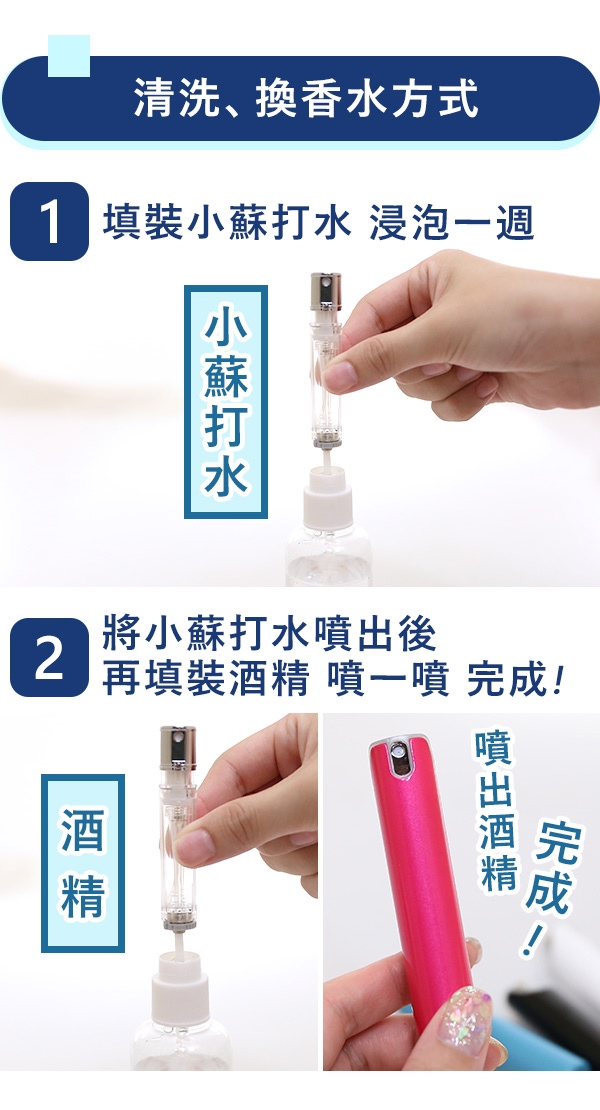 清洗、換香水方式

1 填裝小蘇打水 浸泡一週

小蘇打水

2 將小蘇打水噴出後
再填裝酒精 噴一噴 完成！

酒精

噴出酒精

完成！