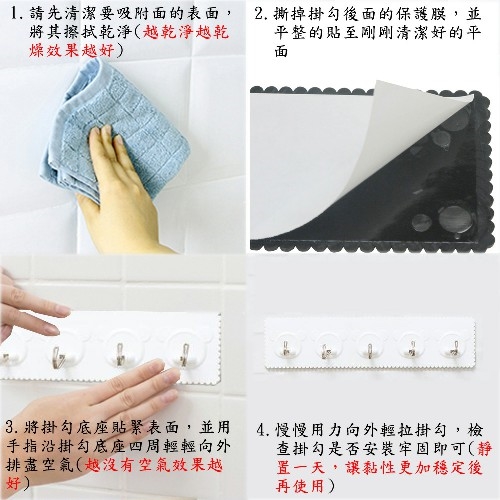 1. 請先清潔要吸附面的表面，將其擦拭乾淨(越乾淨越乾燥效果越好)

2. 撕掉掛勾後面的保護膜，並平整的貼至剛剛清潔好的平面

3. 將掛勾底座貼緊表面，並用手指沿掛勾底座四周輕輕向外排盡空氣(越沒有空氣效果越好)

4. 慢慢用力向外輕拉掛勾，檢查掛勾是否安裝牢固即可(靜置一天，讓黏性更加穩定後再使用)