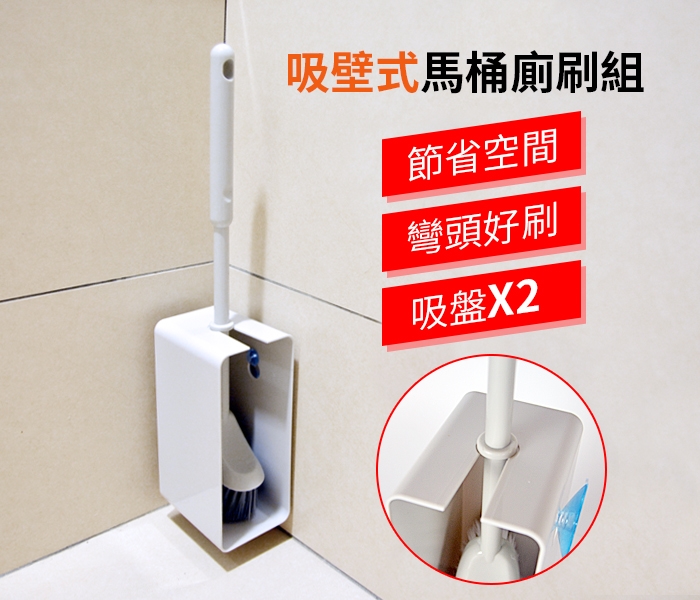 吸壁式馬桶廁刷組

節省空間

彎頭好刷

吸盤X2