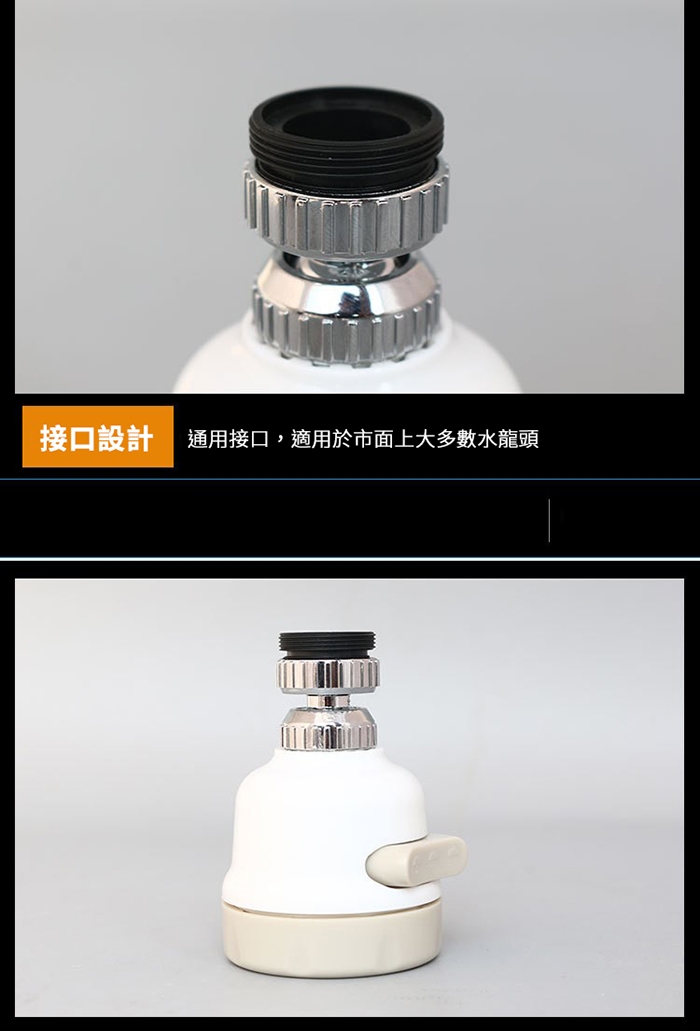 接口設計

通用接口，適用於市面上大多數水龍頭