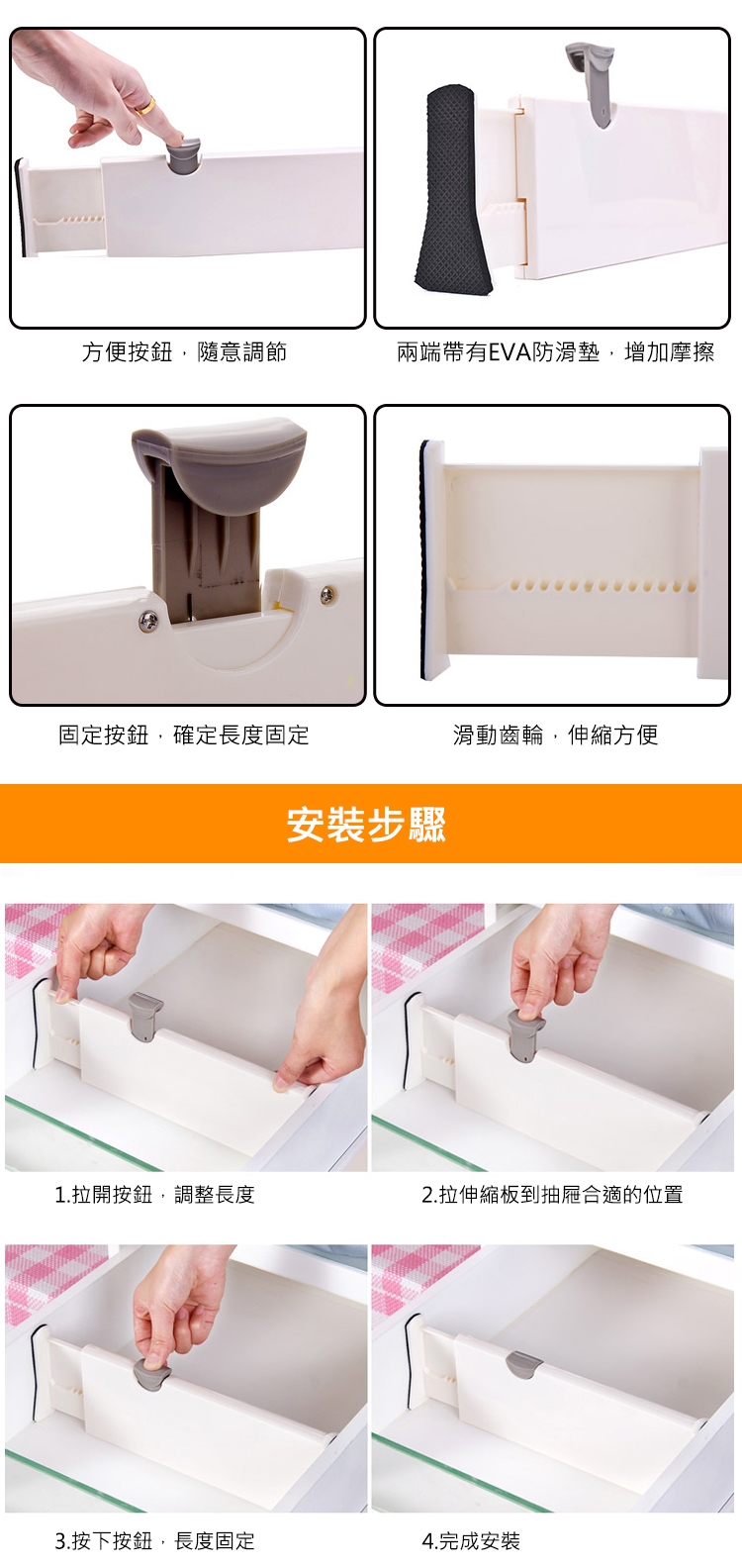 方便按鈕，隨意調節

兩端帶有EVA防滑墊，增加摩擦

固定按鈕，確定長度固定

滑動齒輪，伸縮方便

安裝步驟

1.拉開按鈕，調整長度

2.拉伸縮板到抽屜合適的位置

3.按下按鈕，長度固定

4.完成安裝