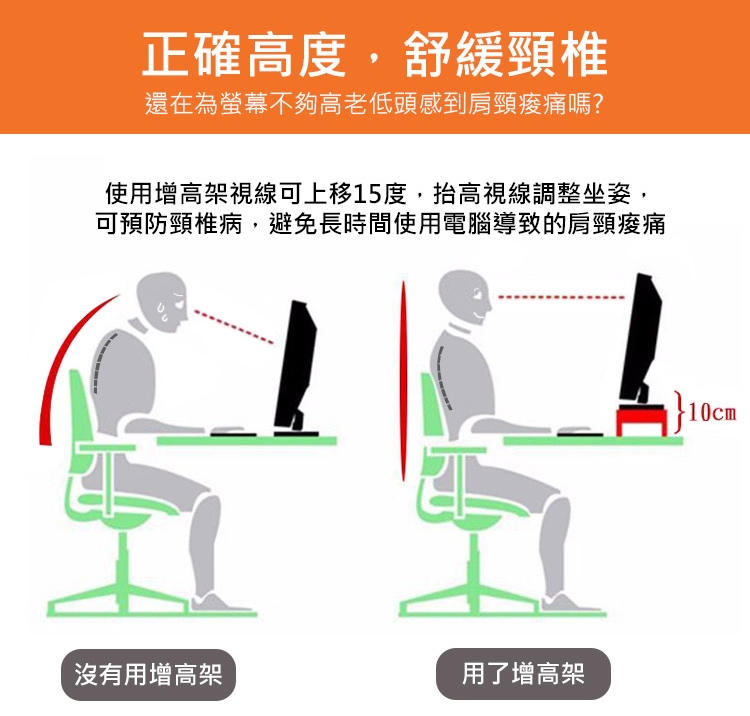 正確高度，舒緩頸椎
還在為螢幕不夠高老低頭感到肩頸痠痛嗎?

使用增高架視線可上移15度，抬高視線調整坐姿，可預防頸椎病，避免長時間使用電腦導致的肩頸痠痛

10cm

沒有用增高架

用了增高架