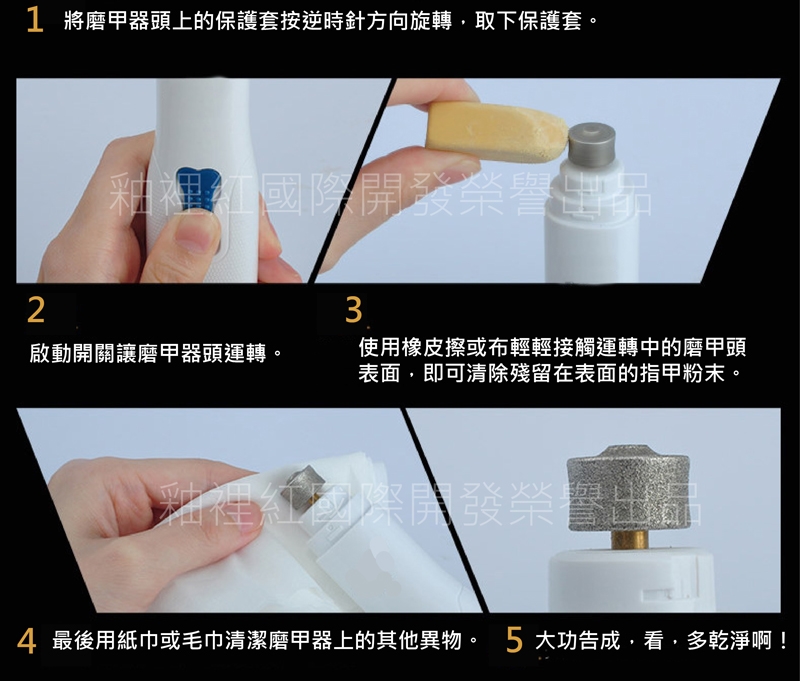 1 將磨甲器頭上的保護套按逆時針方向旋轉，取下保護套。

釉裡紅國際開發榮譽出品

2
啟動開關讓磨甲器頭運轉。

3
使用橡皮擦或布輕輕接觸運轉中的磨甲頭表面，即可清除殘留在表面的指甲粉末。

釉裡紅國際開發榮譽出品

4 最後用紙巾或毛巾清潔磨甲器上的其他異物。

5 大功告成，看，多乾淨啊！