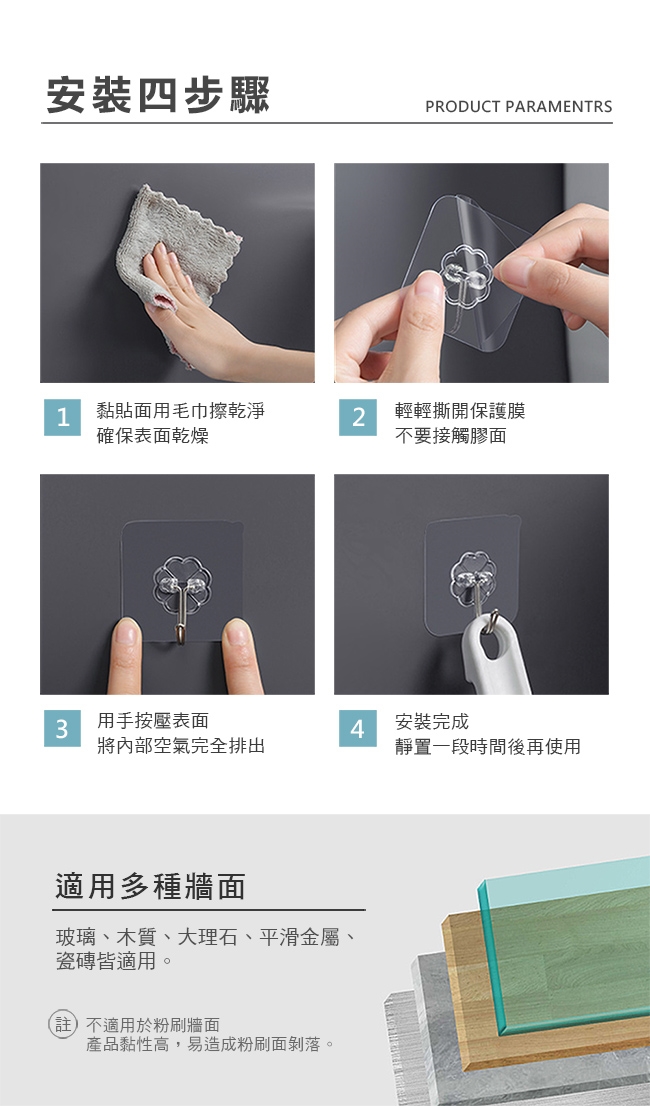 安裝四步驟

PRODUCT PARAMENTRS

1 黏貼面用毛巾擦乾淨
確保表面乾燥

2 輕輕撕開保護膜
不要接觸膠面

3 用手按壓表面
將內部空氣完全排出

4 安裝完成
靜置一段時間後再使用

適用多種牆面

玻璃、木質、大理石、平滑金屬、瓷磚皆適用。

註 不適用於粉刷牆面
產品黏性高，易造成粉刷面剝落。