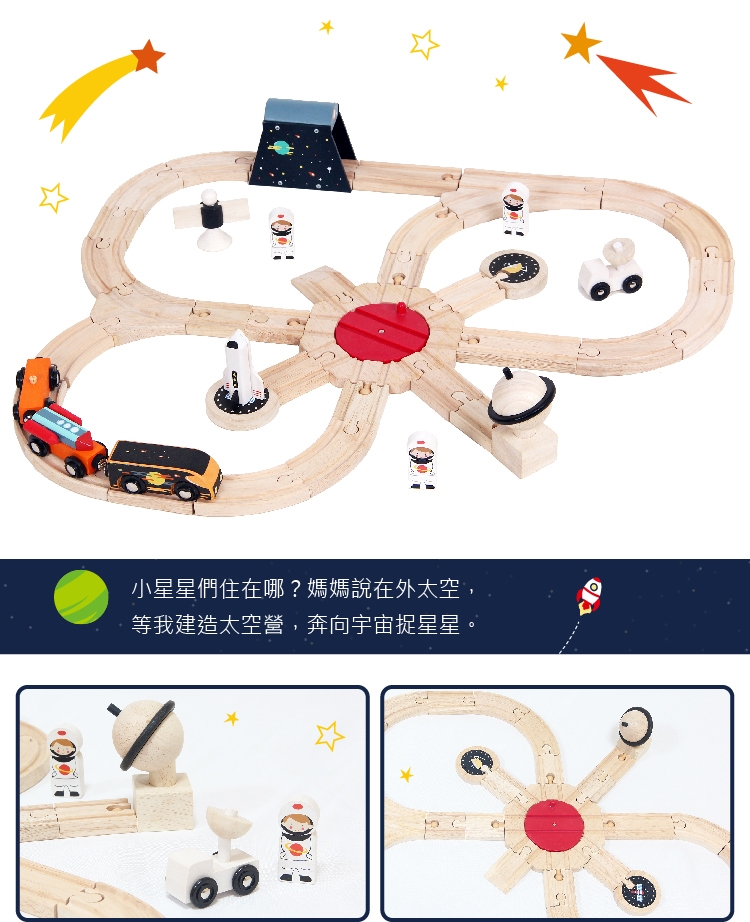 小星星們住在哪？媽媽說在外太空，
等我建造太空營，奔向宇宙捉星星。