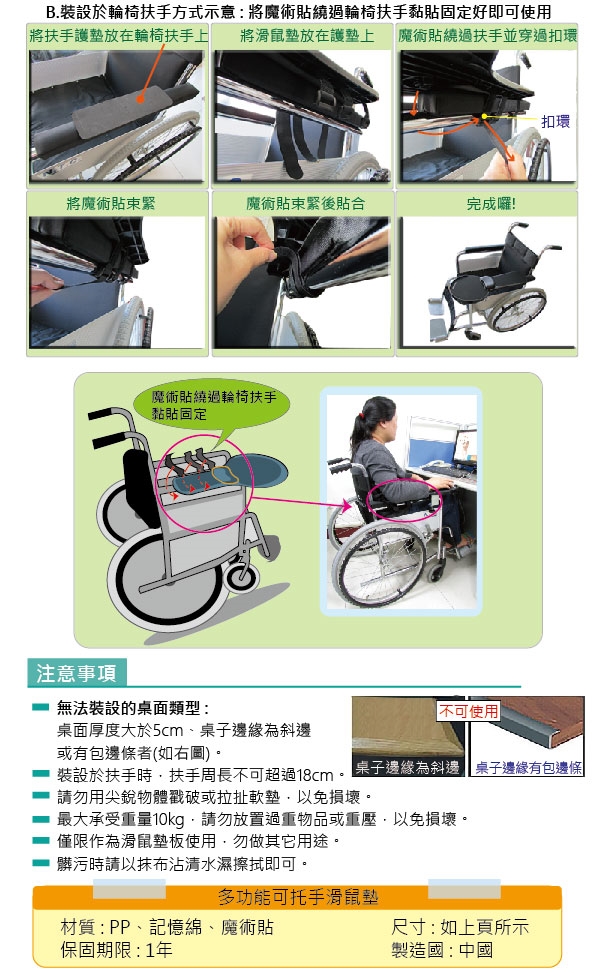 B.裝設於輪椅扶手方式示意：將魔術貼繞過輪椅扶手黏貼固定好即可使用

將扶手護墊放在輪椅扶手上

將滑鼠墊放在護墊上

魔術貼繞過扶手並穿過扣環

扣環

將魔術貼束緊

魔術貼束緊後貼合

完成囉!

魔術貼繞過輪椅扶手黏貼固定

注意事項

無法裝設的桌面類型：
桌面厚度大於5cm、桌子邊緣為斜邊或有包邊條者(如右圖)。

不可使用

桌子邊緣為斜邊

桌子邊緣有包邊條

裝設於扶手時，扶手周長不可超過18cm。

請勿用尖銳物體戳破或拉扯軟墊，以免損壞。

最大承受重量10kg，請勿放置過重物品或重壓，以免損壞。

僅限作為滑鼠墊板使用，勿做其它用途。

髒污時請以抹布沾清水濕擦拭即可。

多功能可托手滑鼠墊

材質：PP、記憶綿、魔術貼
保固期限：1年

尺寸：如上頁所示
製造國：中國