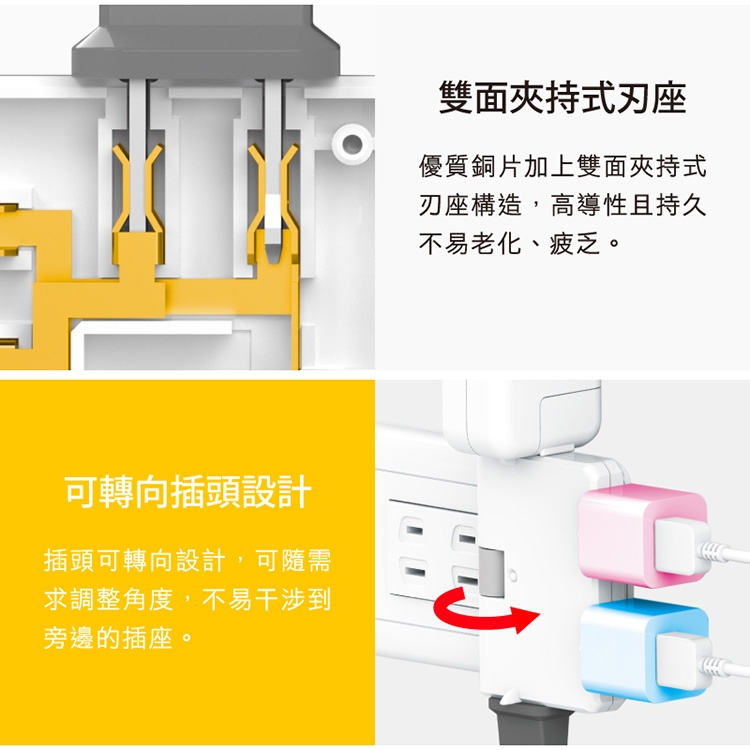 雙面夾持式刃座

優質銅片加上雙面夾持式刃座構造，高導性且持久不易老化、疲乏。

可轉向插頭設計

插頭可轉向設計，可隨需求調整角度，不易干涉到旁邊的插座。