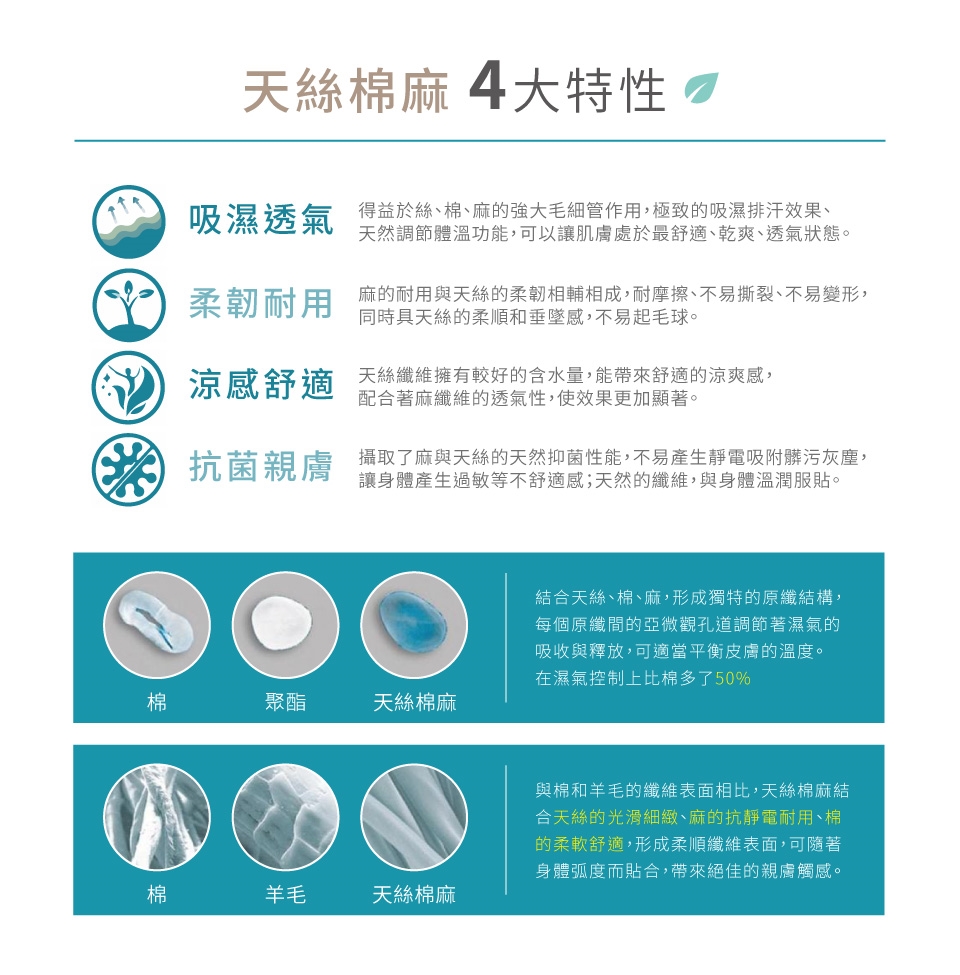 天絲棉麻 4大特性

吸濕透氣
得益於絲、棉、麻的強大毛細管作用，極致的吸濕排汗效果、天然調節體溫功能，可以讓肌膚處於最舒適、乾爽、透氣狀態。

柔韌耐用
麻的耐用與天絲的柔韌相輔相成，耐摩擦、不易撕裂、不易變形，同時具天絲的柔順和垂墜感，不易起毛球。

涼感舒適
天絲纖維擁有較好的含水量，能帶來舒適的涼爽感，配合著麻纖維的透氣性，使效果更加顯著。

抗菌親膚
攝取了麻與天絲的天然抑菌性能，不易產生靜電吸附髒污灰塵，讓身體產生過敏等不舒適感；天然的纖維，與身體溫潤服貼。

棉
聚酯
天絲棉麻

結合天絲、棉、麻，形成獨特的原纖結構，每個原纖間的亞微觀孔道調節著濕氣的吸收與釋放，可適當平衡皮膚的溫度。在濕氣控制上比棉多了50%

棉
羊毛
天絲棉麻

與棉和羊毛的纖維表面相比，天絲棉麻結合天絲的光滑細緻、麻的抗靜電耐用、棉的柔軟舒適，形成柔順纖維表面，可隨著身體弧度而貼合，帶來絕佳的親膚觸感。