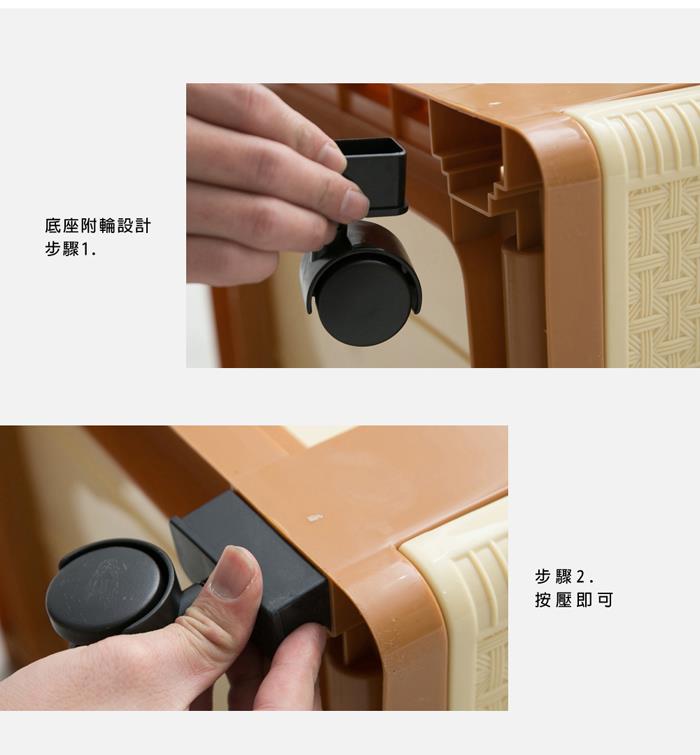 底座附輪設計
步驟1.

步驟2.
按壓即可