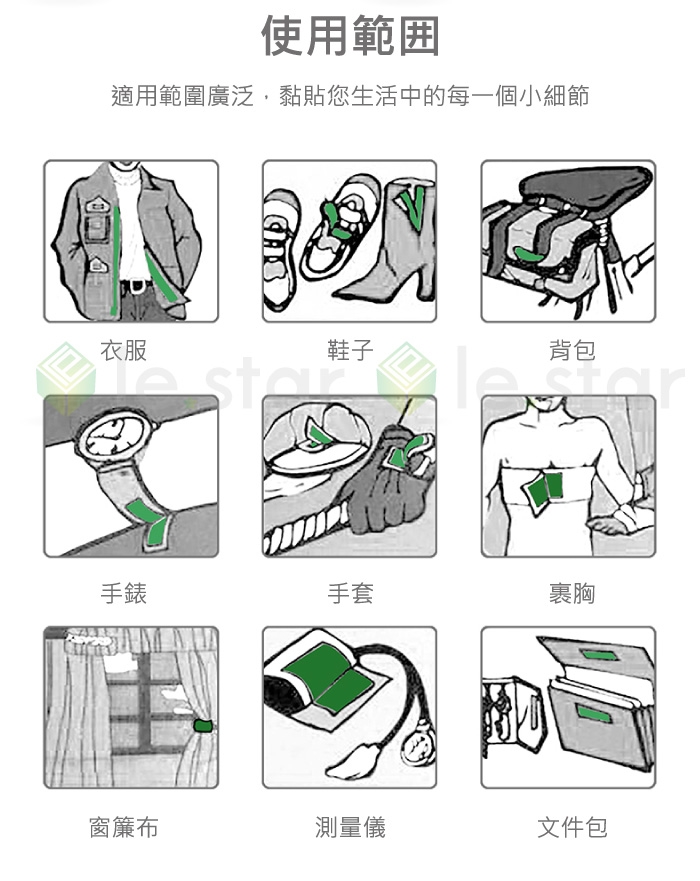 使用範囲

適用範圍廣泛，黏貼您生活中的每一個小細節

衣服

鞋子

背包

le star le star

手錶

手套

裹胸

窗簾布

測量儀

文件包