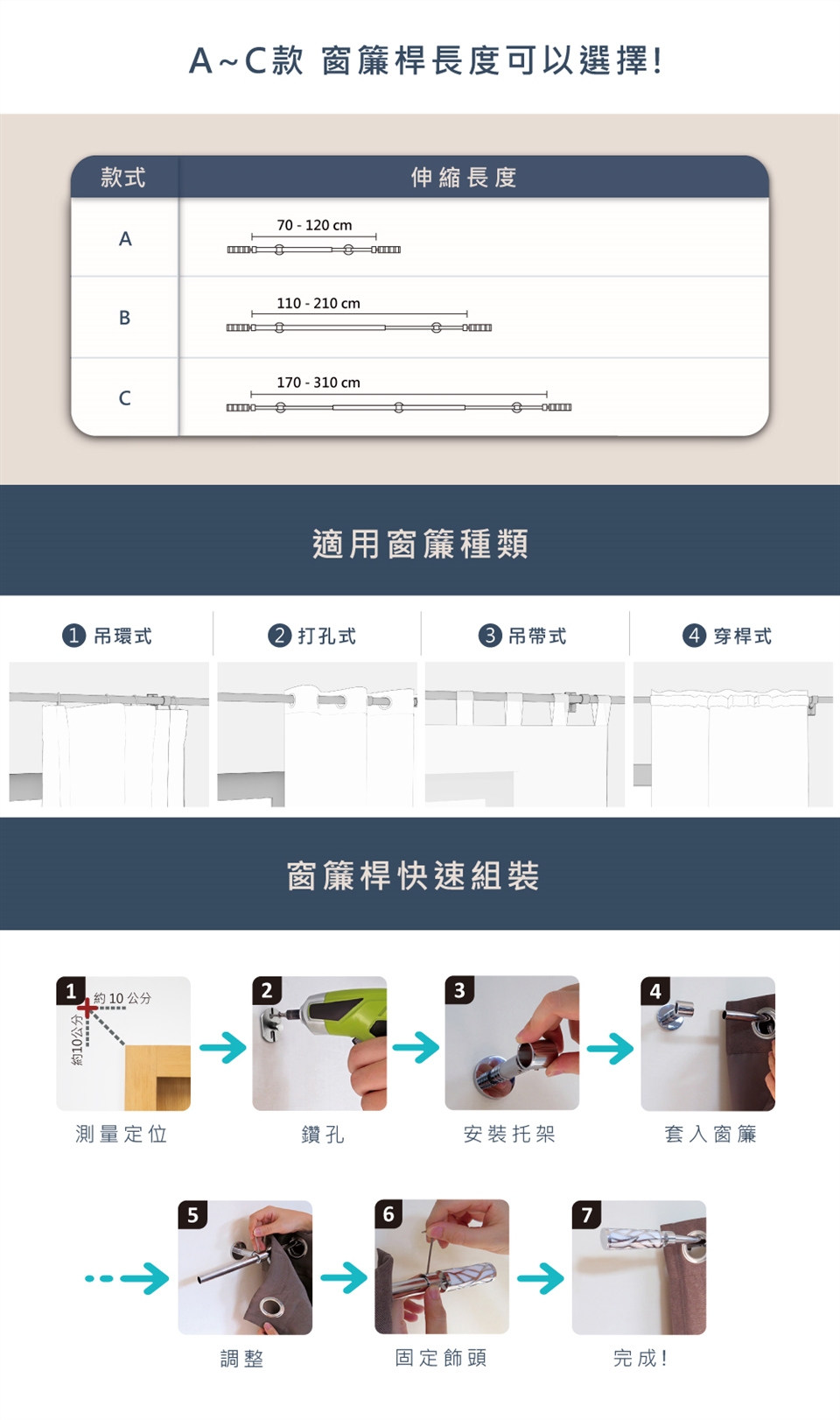 A~C款 窗簾桿長度可以選擇!

| 款式 | 伸縮長度 |
|---|---|
| A | 70 - 120 cm |
| B | 110 - 210 cm |
| C | 170 - 310 cm |

適用窗簾種類

1 吊環式

2 打孔式

3 吊帶式

4 穿桿式

窗簾桿快速組裝

1 約 10 公分 約10公分

測量定位

2

鑽孔

3

安裝托架

4

套入窗簾

5

調整

6

固定飾頭

7

完成!