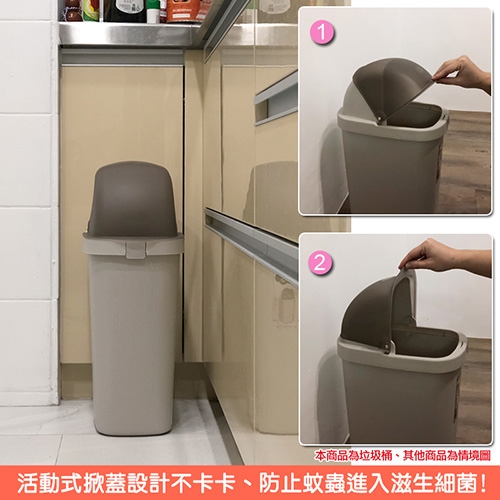 1

2

本商品為垃圾桶、其他商品為情境圖

活動式掀蓋設計不卡卡、防止蚊蟲進入滋生細菌!