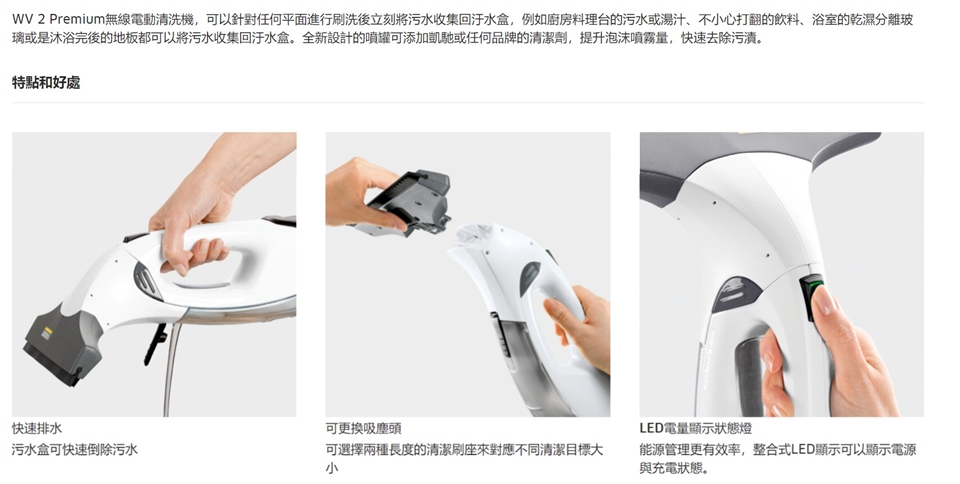 WV 2 Premium無線電動清洗機，可以針對任何平面進行刷洗後立刻將污水收集回汙水盒，例如廚房料理台的污水或湯汁、不小心打翻的飲料、浴室的乾濕分離玻璃或是沐浴完後的地板都可以將污水收集回汙水盒。全新設計的噴罐可添加凱馳或任何品牌的清潔劑，提升泡沫噴霧量，快速去除污漬。

特點和好處

快速排水
污水盒可快速倒除污水

可更換吸塵頭
可選擇兩種長度的清潔刷座來對應不同清潔目標大小

LED電量顯示狀態燈
能源管理更有效率，整合式LED顯示可以顯示電源與充電狀態。