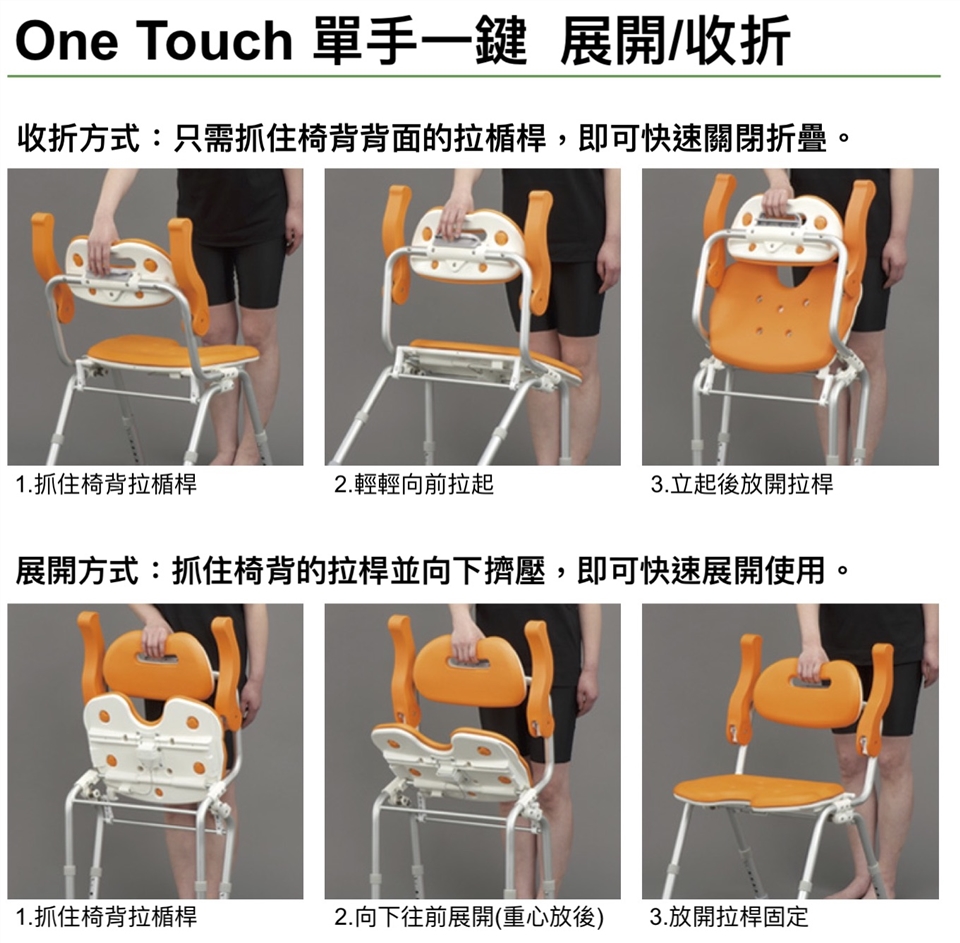 One Touch 單手一鍵 展開/收折

收折方式：只需抓住椅背背面的拉楯桿，即可快速關閉折疊。

1.抓住椅背拉楯桿

2.輕輕向前拉起

3.立起後放開拉桿

展開方式：抓住椅背的拉桿並向下擠壓，即可快速展開使用。

1.抓住椅背拉楯桿

2.向下往前展開(重心放後)

3.放開拉桿固定