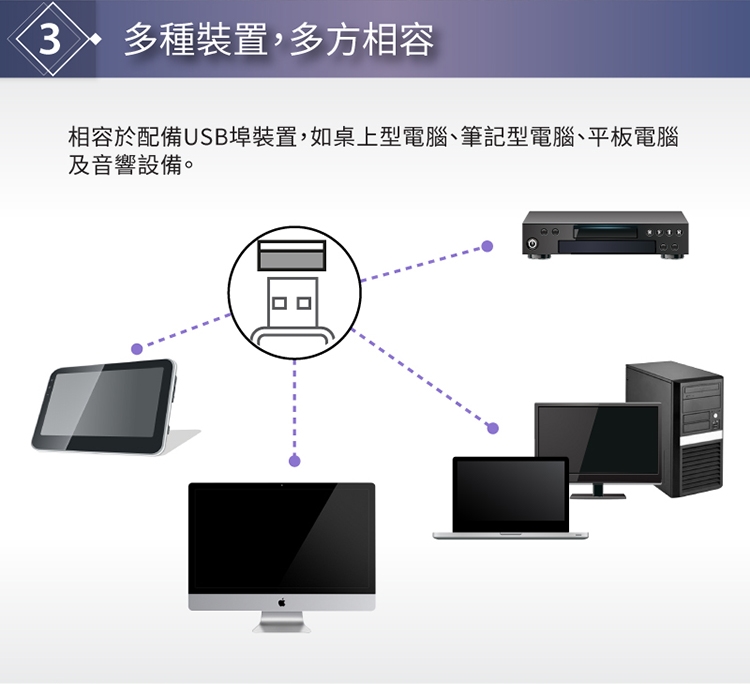 3 多種裝置,多方相容

相容於配備USB埠裝置,如桌上型電腦、筆記型電腦、平板電腦及音響設備。