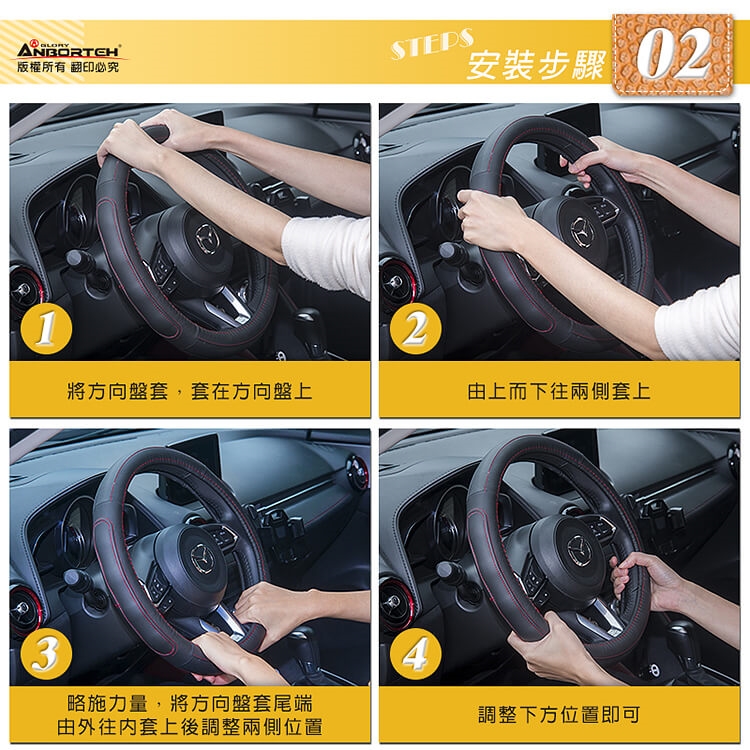 GLORY
ANBORTEH
版權所有 翻印必究

STEPS
安裝步驟
02

1
將方向盤套，套在方向盤上

2
由上而下往兩側套上

3
略施力量，將方向盤套尾端
由外往內套上後調整兩側位置

4
調整下方位置即可