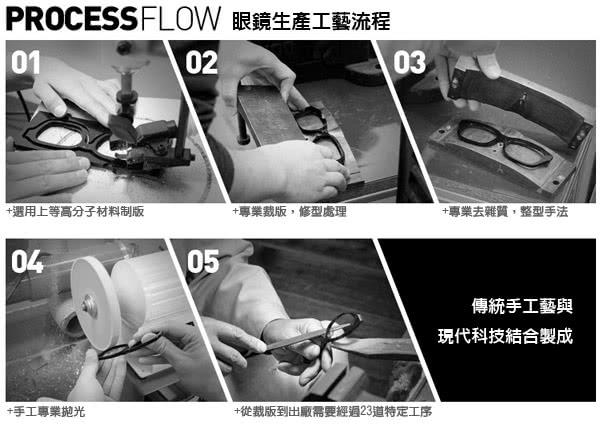 PROCESSFLOW 眼鏡生產工藝流程

01

+選用上等高分子材料制版

02

+專業裁版，修型處理

03

+專業去雜質，整型手法

04

+手工專業拋光

05

+從裁版到出廠需要經過23道特定工序

傳統手工藝與
現代科技結合製成