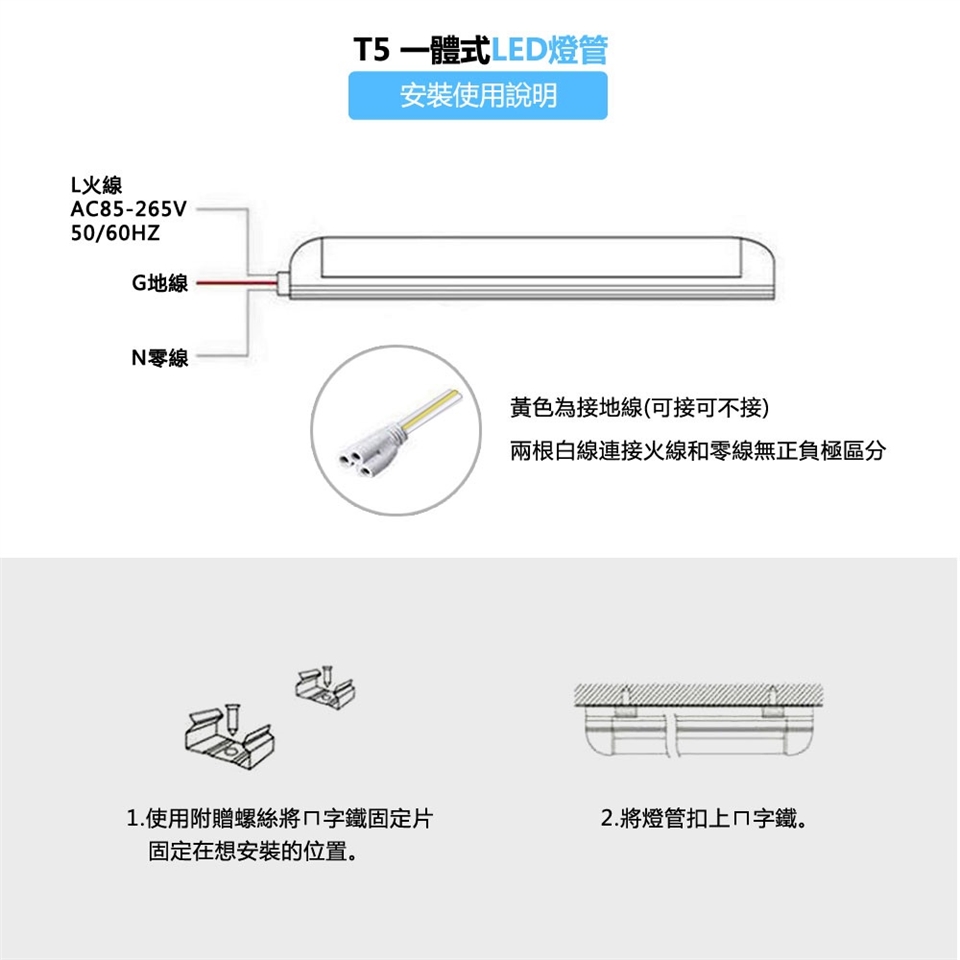 T5 一體式LED燈管

安裝使用說明

L火線
AC85-265V
50/60HZ

G地線

N零線

黃色為接地線(可接可不接)

兩根白線連接火線和零線無正負極區分

1.使用附贈螺絲將ㄇ字鐵固定片固定在想安裝的位置。

2.將燈管扣上ㄇ字鐵。