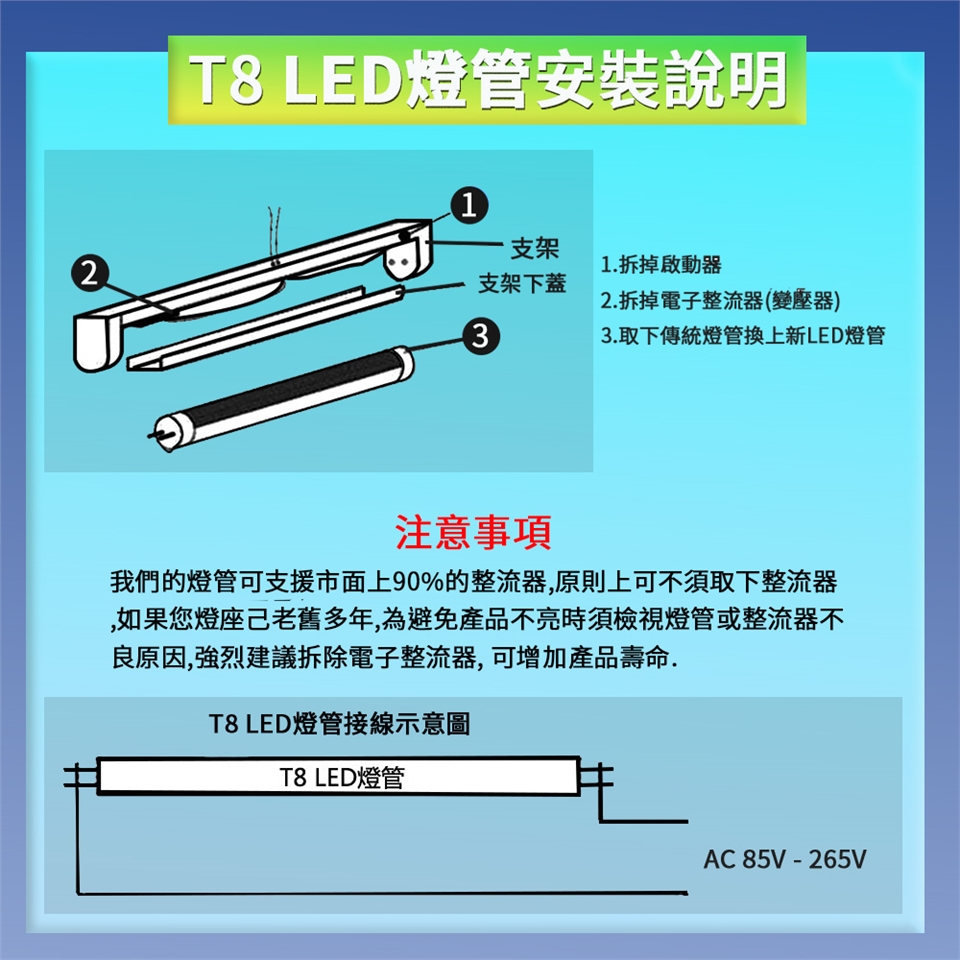 T8 LED燈管安裝說明

1
2
3
支架
支架下蓋

1.拆掉啟動器
2.拆掉電子整流器(變壓器)
3.取下傳統燈管換上新LED燈管

注意事項

我們的燈管可支援市面上90%的整流器,原則上可不須取下整流器,如果您燈座己老舊多年,為避免產品不亮時須檢視燈管或整流器不良原因,強烈建議拆除電子整流器, 可增加產品壽命.

T8 LED燈管接線示意圖

T8 LED燈管

AC 85V - 265V