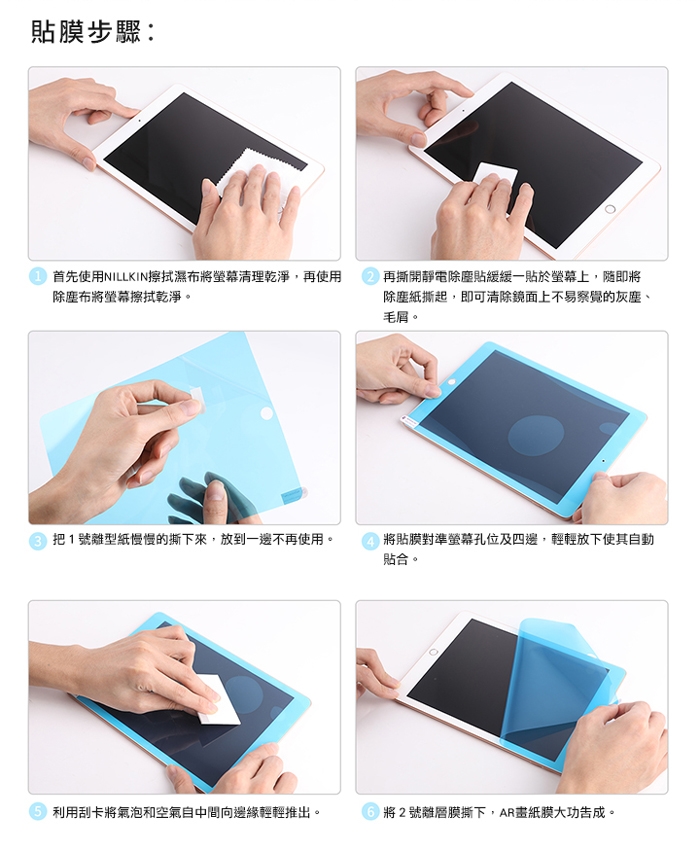 貼膜步驟：

1 首先使用NILLKIN擦拭濕布將螢幕清理乾淨，再使用除塵布將螢幕擦拭乾淨。

2 再撕開靜電除塵貼緩緩一貼於螢幕上，隨即將除塵紙撕起，即可清除鏡面上不易察覺的灰塵、毛屑。

3 把 1 號離型紙慢慢的撕下來，放到一邊不再使用。

4 將貼膜對準螢幕孔位及四邊，輕輕放下使其自動貼合。

5 利用刮卡將氣泡和空氣自中間向邊緣輕輕推出。

6 將 2 號離層膜撕下，AR畫紙膜大功告成。