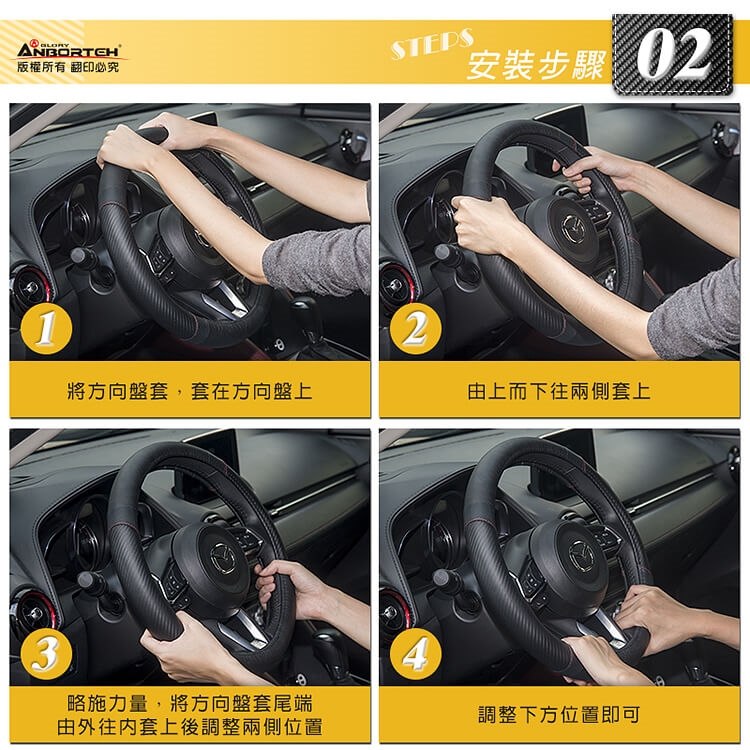 GLORY
ANBORTEH
版權所有 翻印必究

STEPS
安裝步驟
02

1
將方向盤套，套在方向盤上

2
由上而下往兩側套上

3
略施力量，將方向盤套尾端
由外往內套上後調整兩側位置

4
調整下方位置即可